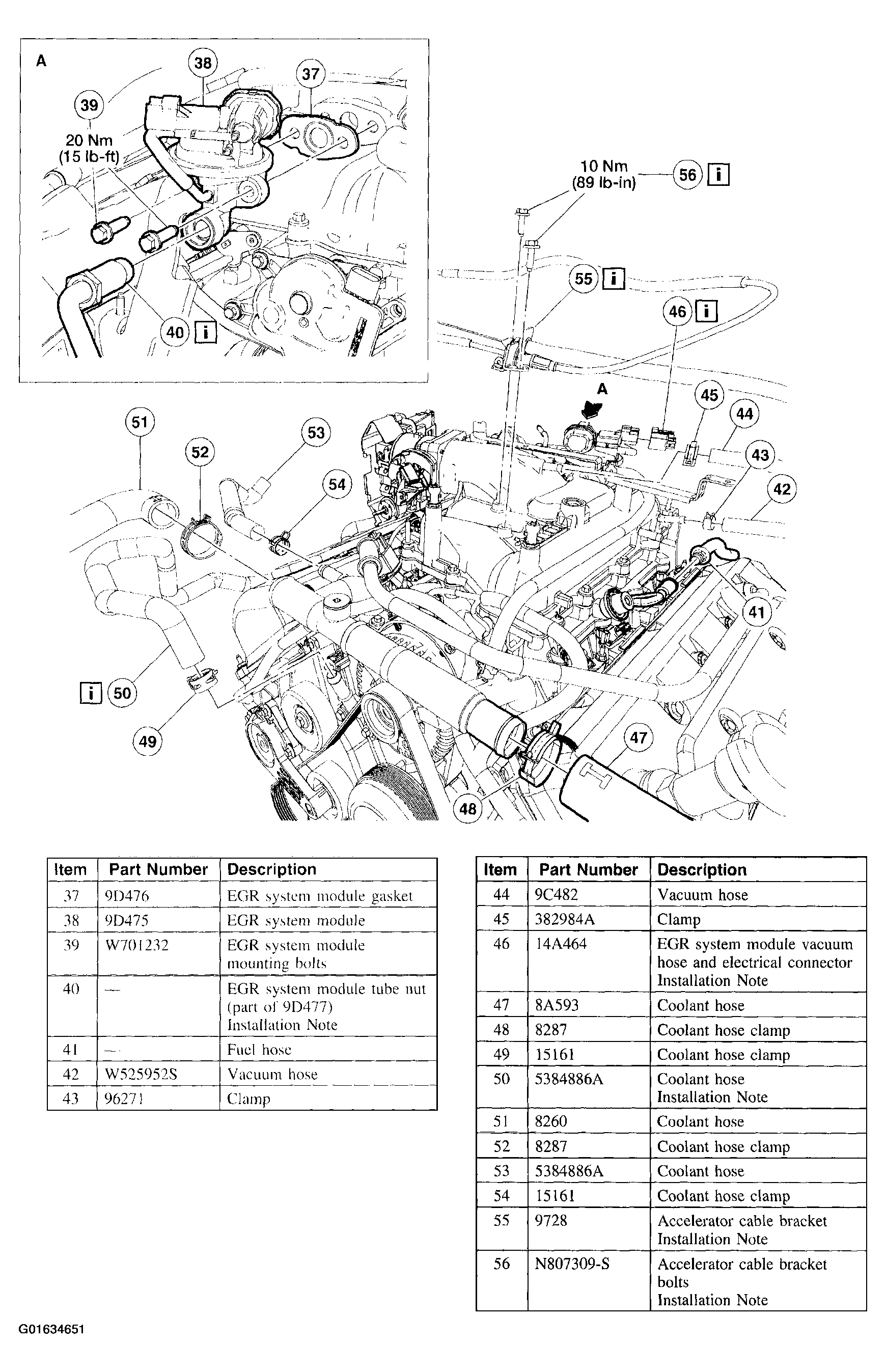 A

38

37

39

20 Nm
(15 lb-ft)

40 i

10 Nm
(89 lb-in)

56 i

55 i

46 i

A

45

44

43

42

51

52

53

54

41

i 50

49

47

48

| Item | Part Number | Description |
|---|---|---|
| 37 | 9D476 | EGR system module gasket |
| 38 | 9D475 | EGR system module |
| 39 | W701232 | EGR system module mounting bolts |
| 40 | — | EGR system module tube nut (part of 9D477) Installation Note |
| 41 | — | Fuel hose |
| 42 | W525952S | Vacuum hose |
| 43 | 96271 | Clamp |

| Item | Part Number | Description |
|---|---|---|
| 44 | 9C482 | Vacuum hose |
| 45 | 382984A | Clamp |
| 46 | 14A464 | EGR system module vacuum hose and electrical connector Installation Note |
| 47 | 8A593 | Coolant hose |
| 48 | 8287 | Coolant hose clamp |
| 49 | 15161 | Coolant hose clamp |
| 50 | 5384886A | Coolant hose Installation Note |
| 51 | 8260 | Coolant hose |
| 52 | 8287 | Coolant hose clamp |
| 53 | 5384886A | Coolant hose |
| 54 | 15161 | Coolant hose clamp |
| 55 | 9728 | Accelerator cable bracket Installation Note |
| 56 | N807309-S | Accelerator cable bracket bolts Installation Note |

G01634651