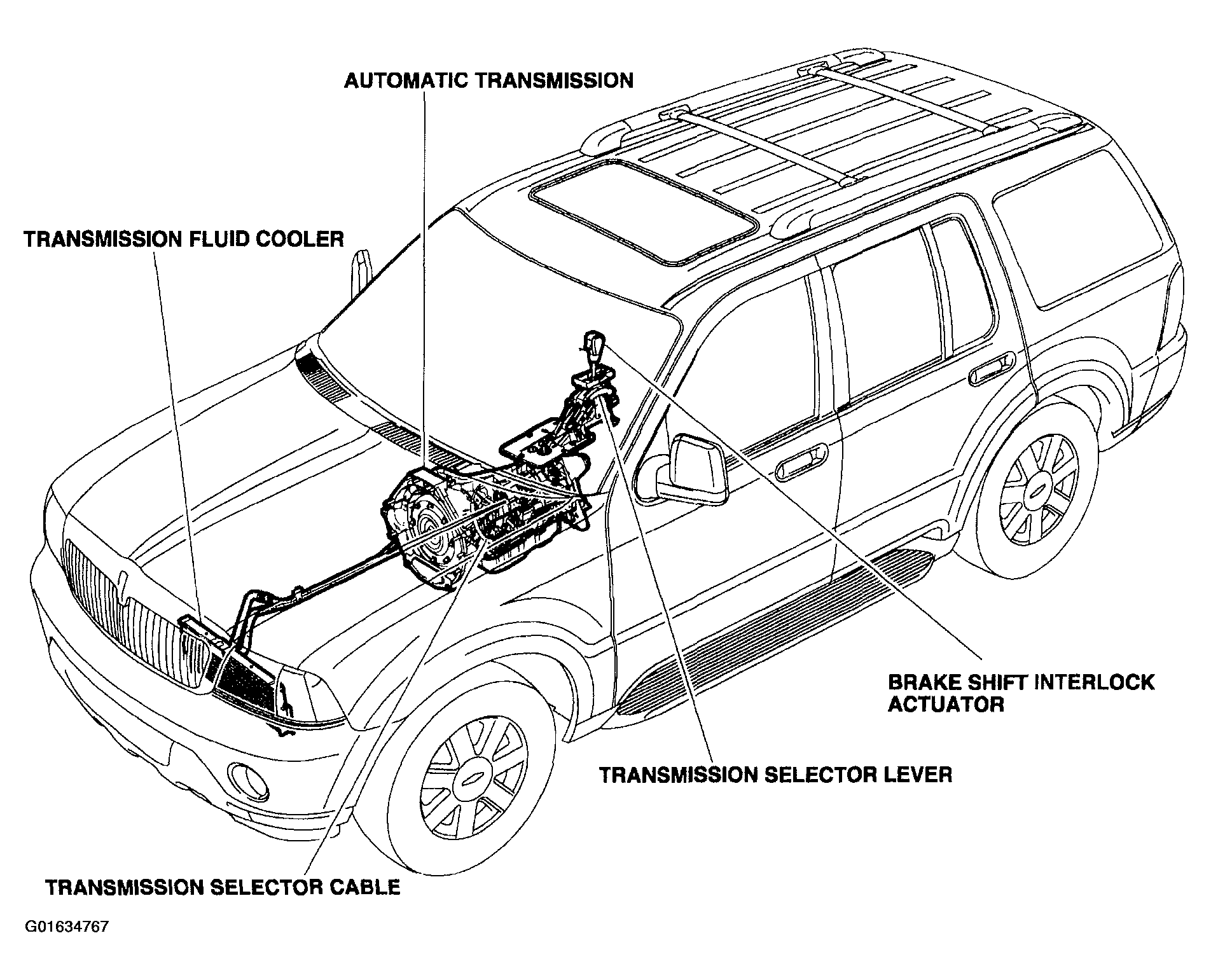 AUTOMATIC TRANSMISSION

TRANSMISSION FLUID COOLER

BRAKE SHIFT INTERLOCK ACTUATOR

TRANSMISSION SELECTOR LEVER

TRANSMISSION SELECTOR CABLE

G01634767