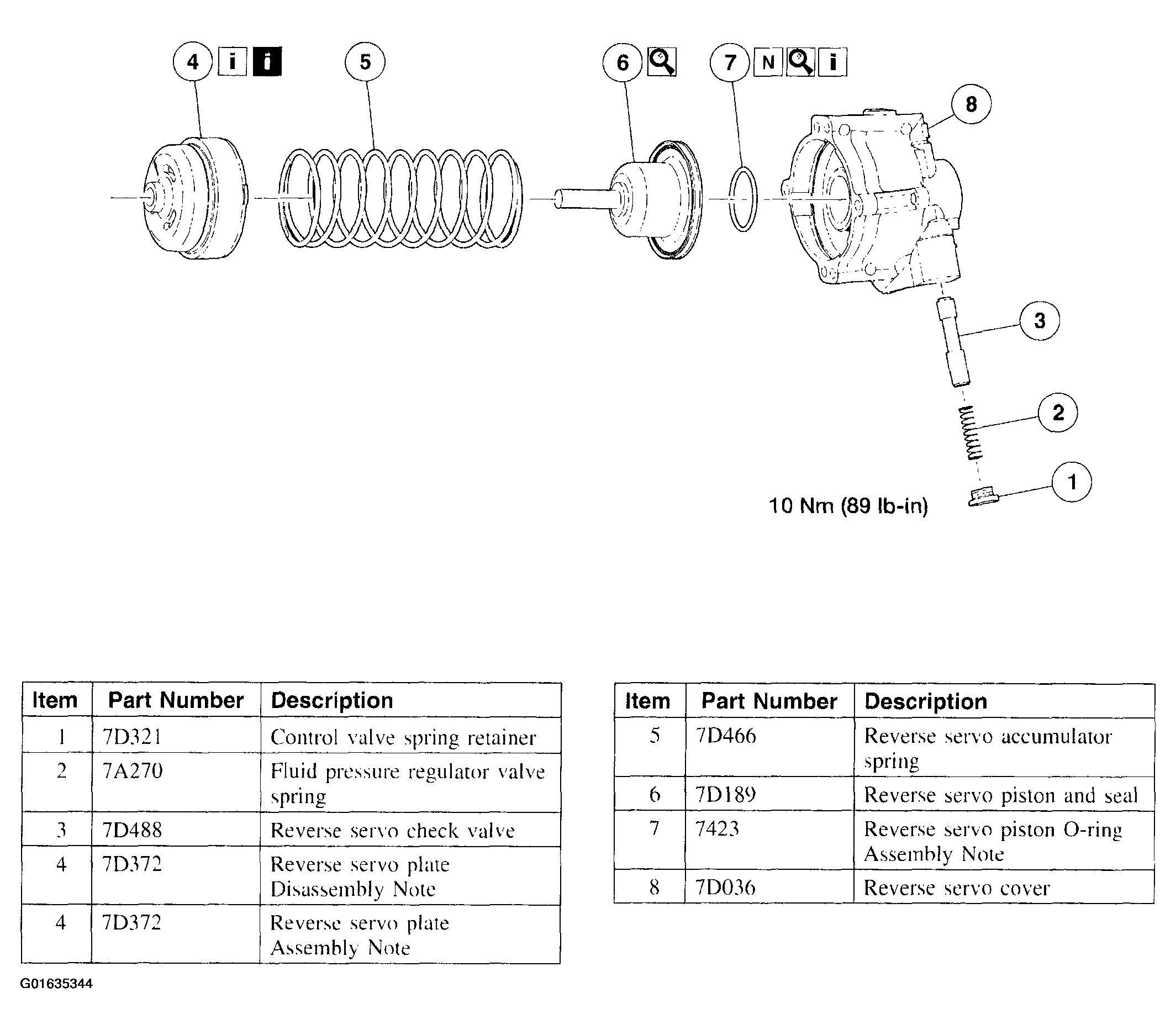 4 i i 5 6 7 N i 8

3

2

1

10 Nm (89 lb-in)

| Item | Part Number | Description |
|---|---|---|
| 1 | 7D321 | Control valve spring retainer |
| 2 | 7A270 | Fluid pressure regulator valve spring |
| 3 | 7D488 | Reverse servo check valve |
| 4 | 7D372 | Reverse servo plate Disassembly Note |
| 4 | 7D372 | Reverse servo plate Assembly Note |

| Item | Part Number | Description |
|---|---|---|
| 5 | 7D466 | Reverse servo accumulator spring |
| 6 | 7D189 | Reverse servo piston and seal |
| 7 | 7423 | Reverse servo piston O-ring Assembly Note |
| 8 | 7D036 | Reverse servo cover |

G01635344