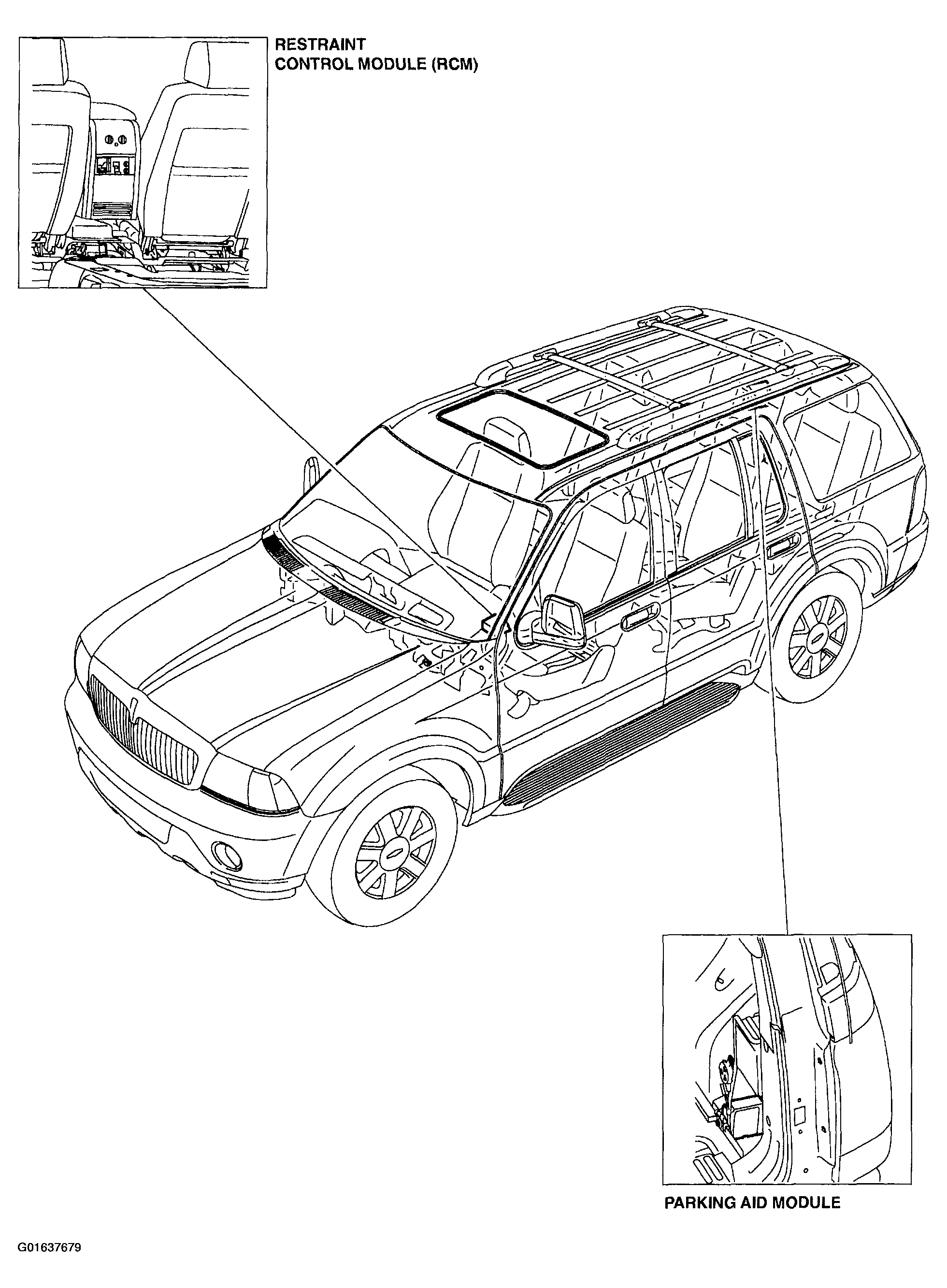 RESTRAINT CONTROL MODULE (RCM)

PARKING AID MODULE

G01637679