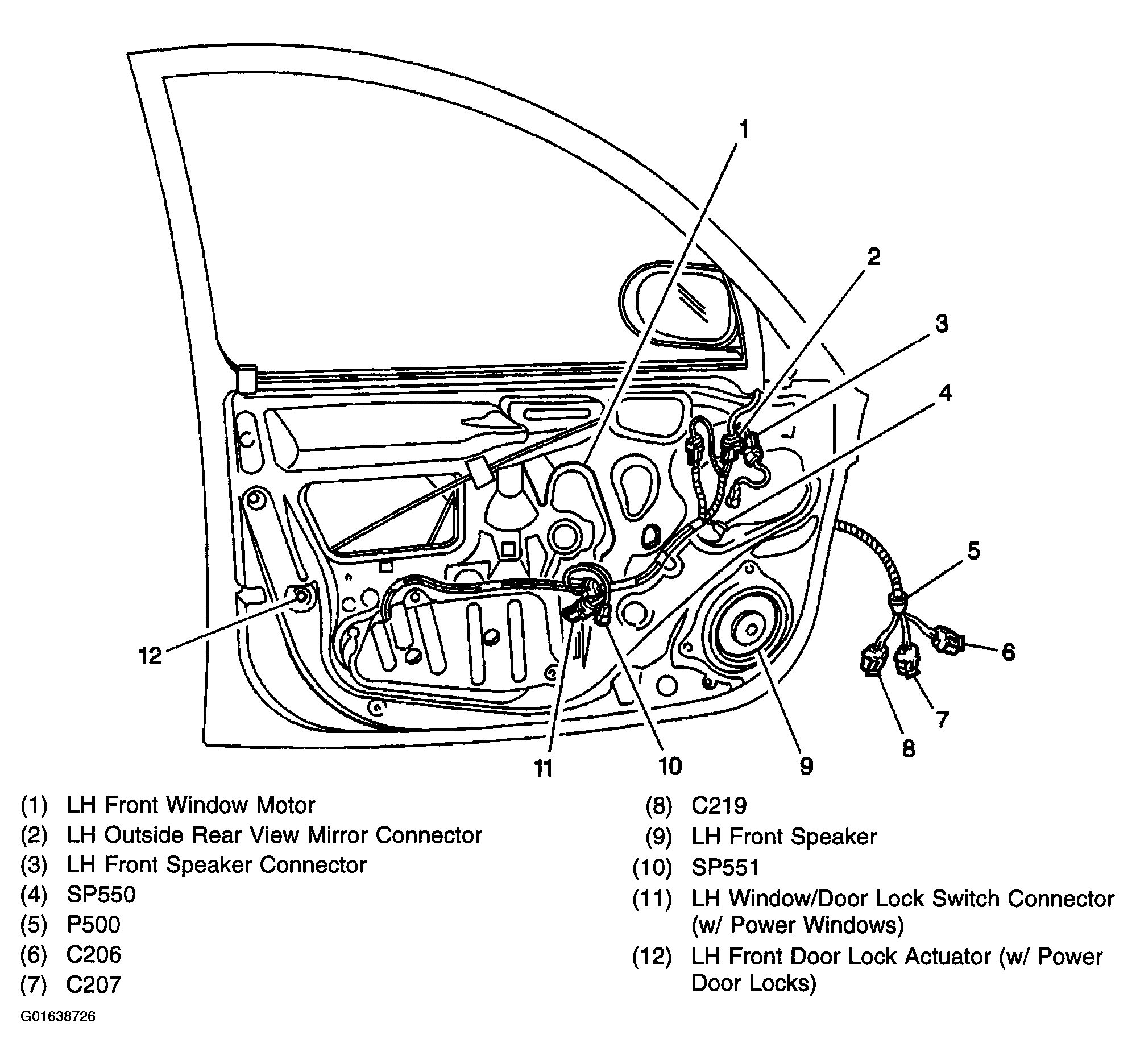 1
2
3
4
5
6
7
8
9
10
11
12

(1) LH Front Window Motor
(2) LH Outside Rear View Mirror Connector
(3) LH Front Speaker Connector
(4) SP550
(5) P500
(6) C206
(7) C207

(8) C219
(9) LH Front Speaker
(10) SP551
(11) LH Window/Door Lock Switch Connector (w/ Power Windows)
(12) LH Front Door Lock Actuator (w/ Power Door Locks)

G01638726