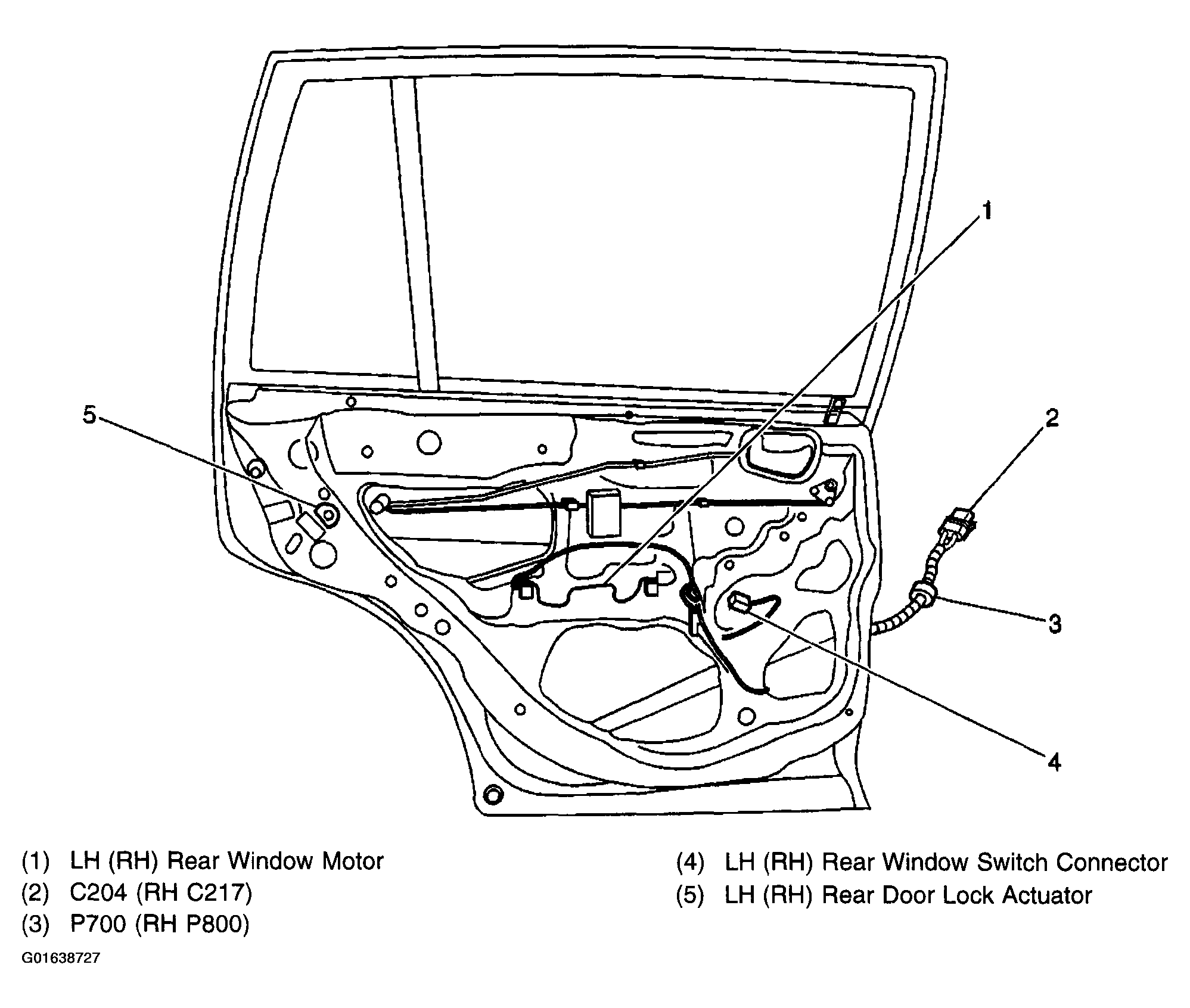 1

5

2

3

4

(1) LH (RH) Rear Window Motor
(2) C204 (RH C217)
(3) P700 (RH P800)

(4) LH (RH) Rear Window Switch Connector
(5) LH (RH) Rear Door Lock Actuator

G01638727