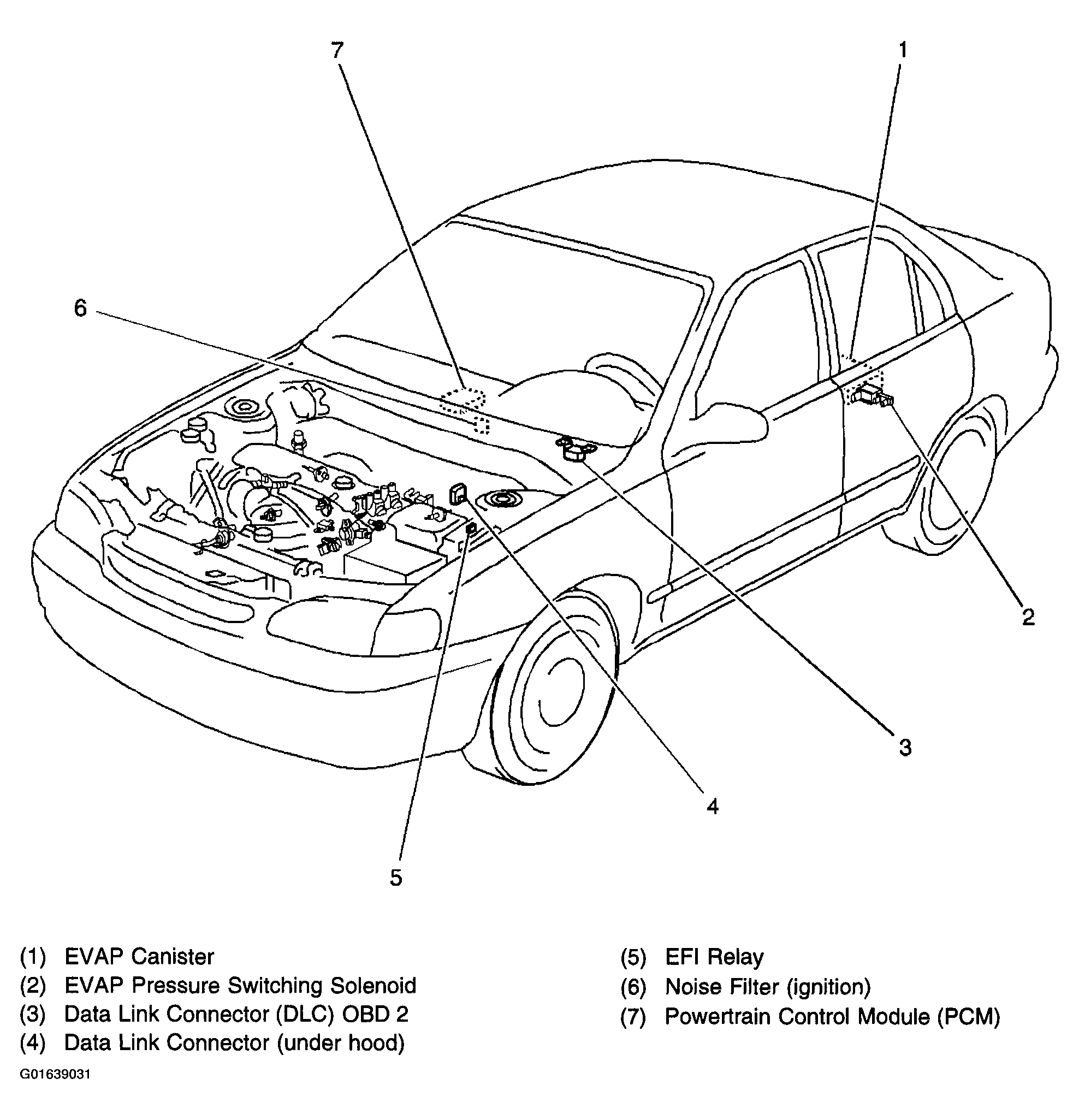 7
1
6
2
3
4
5

(1) EVAP Canister
(2) EVAP Pressure Switching Solenoid
(3) Data Link Connector (DLC) OBD 2
(4) Data Link Connector (under hood)

(5) EFI Relay
(6) Noise Filter (ignition)
(7) Powertrain Control Module (PCM)

G01639031