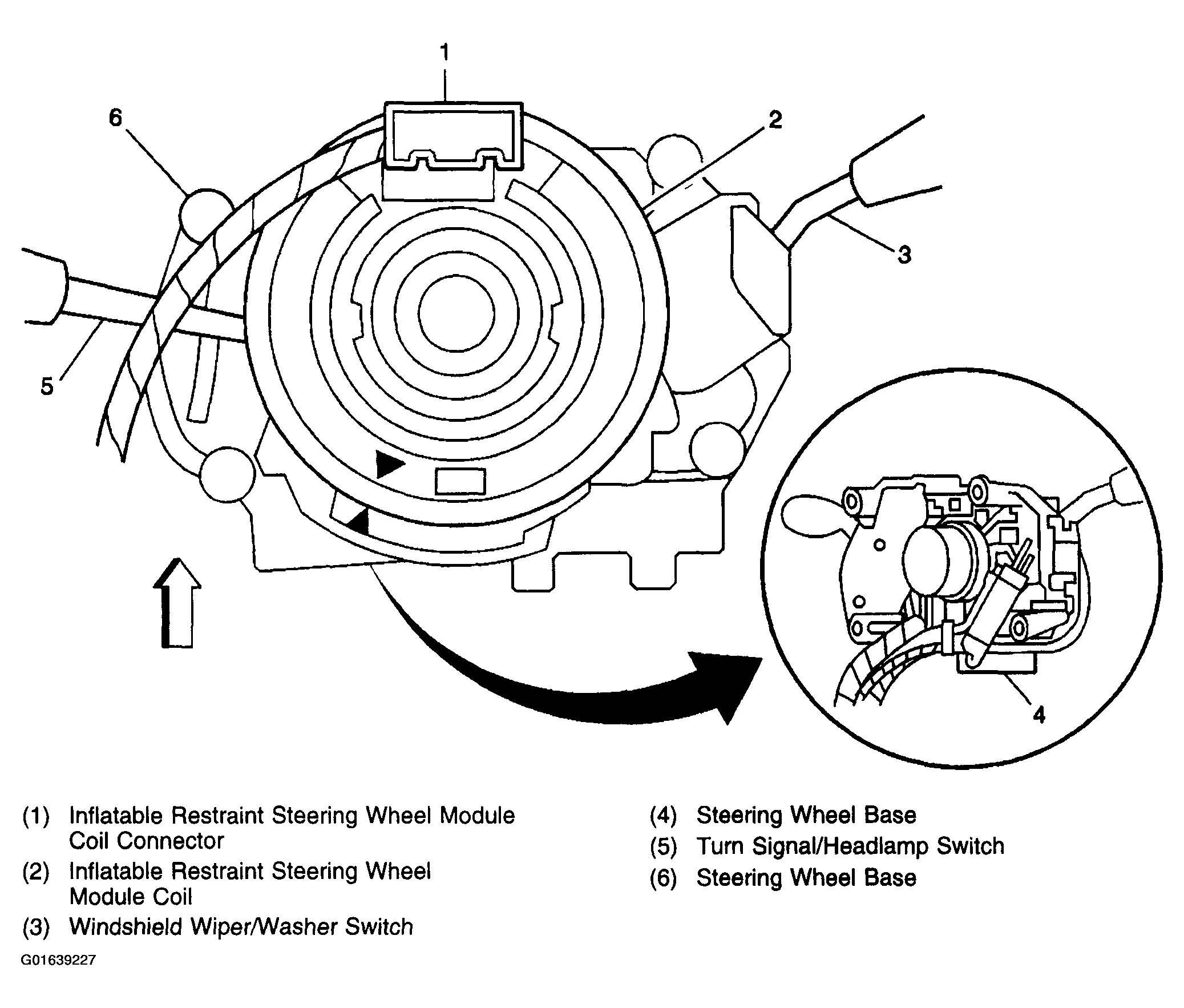 1
6
2
3
5
4

(1) Inflatable Restraint Steering Wheel Module Coil Connector
(2) Inflatable Restraint Steering Wheel Module Coil
(3) Windshield Wiper/Washer Switch

(4) Steering Wheel Base
(5) Turn Signal/Headlamp Switch
(6) Steering Wheel Base

G01639227