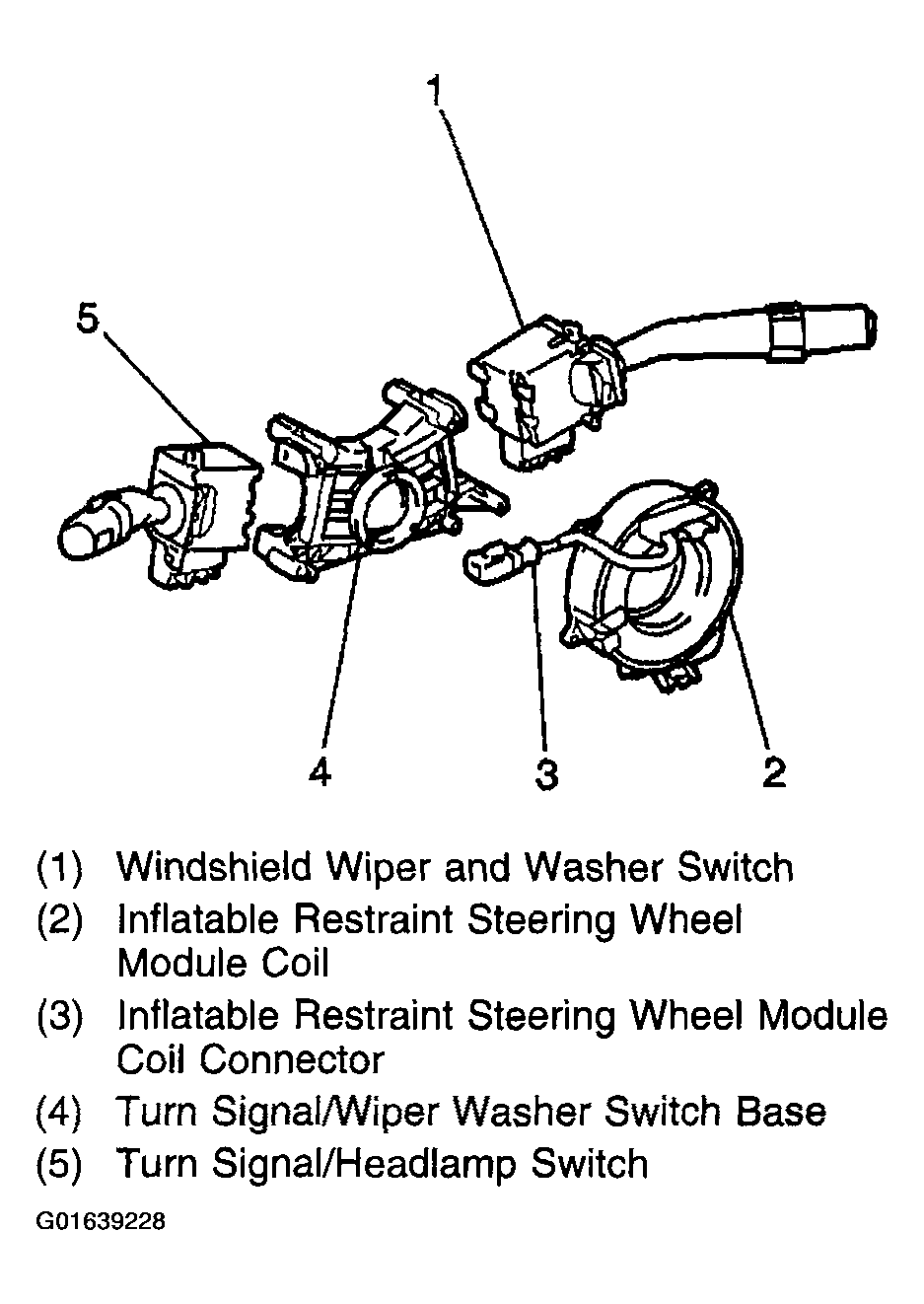 1
5
4
3
2

(1) Windshield Wiper and Washer Switch
(2) Inflatable Restraint Steering Wheel Module Coil
(3) Inflatable Restraint Steering Wheel Module Coil Connector
(4) Turn Signal/Wiper Washer Switch Base
(5) Turn Signal/Headlamp Switch

G01639228