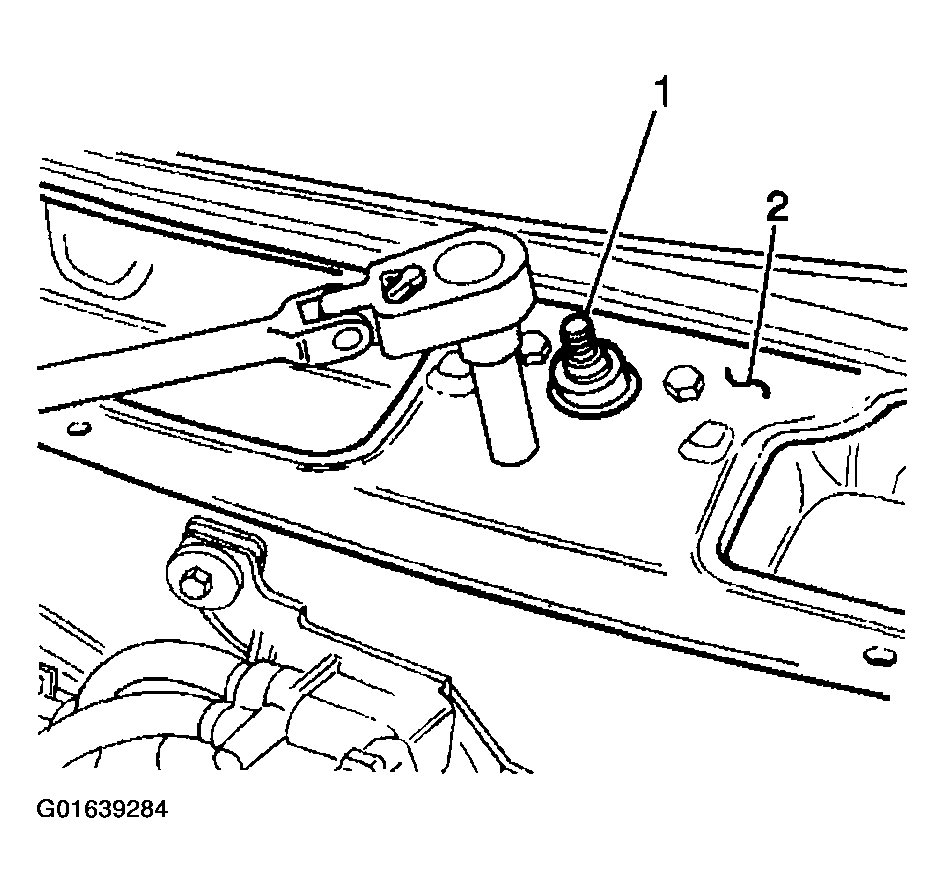 1
2
G01639284