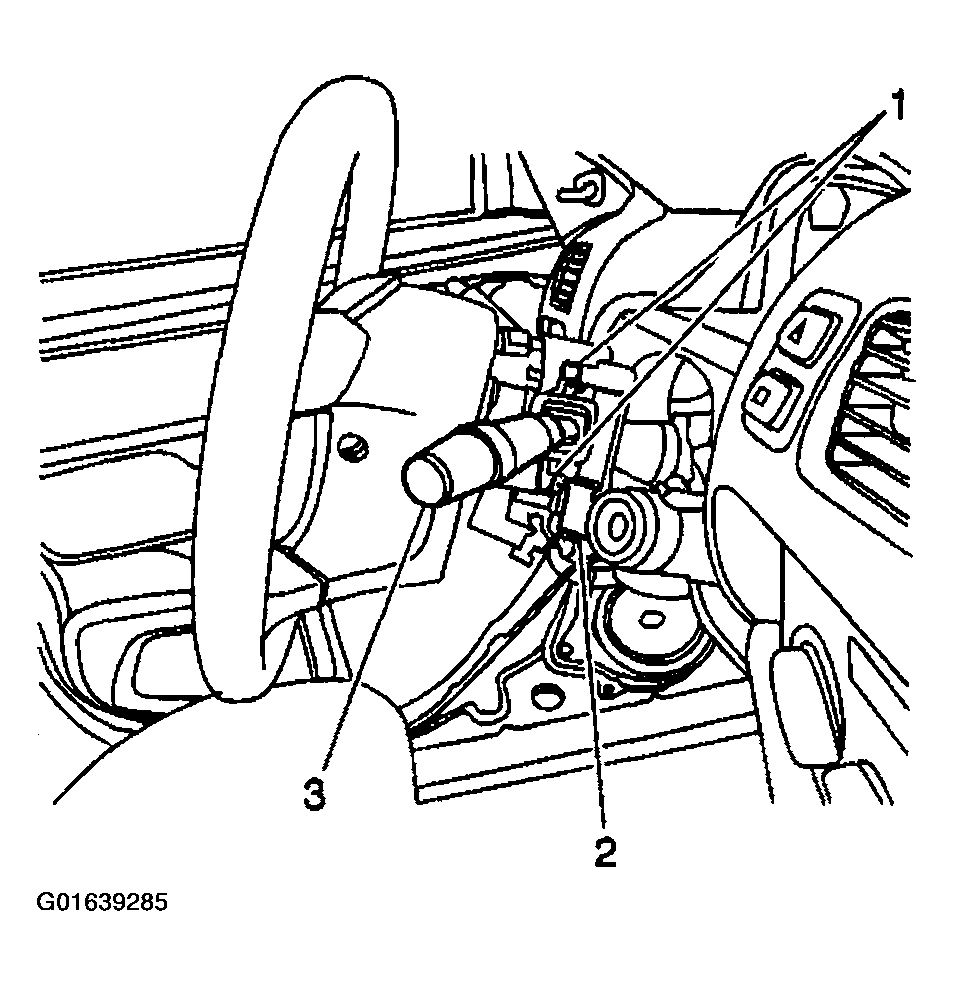 1
3
2
G01639285