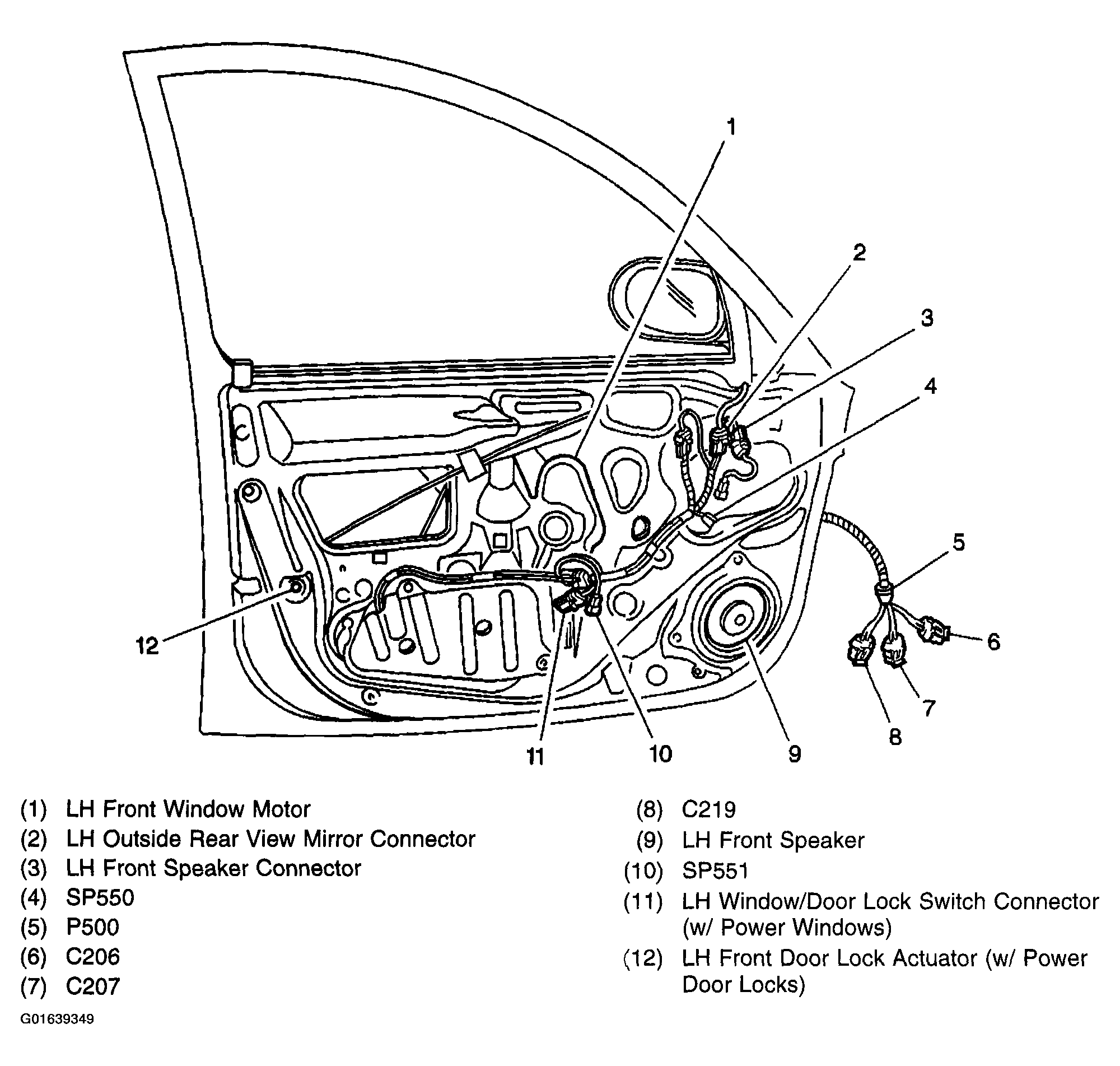 1
2
3
4
5
6
7
8
9
10
11
12

(1) LH Front Window Motor
(2) LH Outside Rear View Mirror Connector
(3) LH Front Speaker Connector
(4) SP550
(5) P500
(6) C206
(7) C207

(8) C219
(9) LH Front Speaker
(10) SP551
(11) LH Window/Door Lock Switch Connector (w/ Power Windows)
(12) LH Front Door Lock Actuator (w/ Power Door Locks)

G01639349