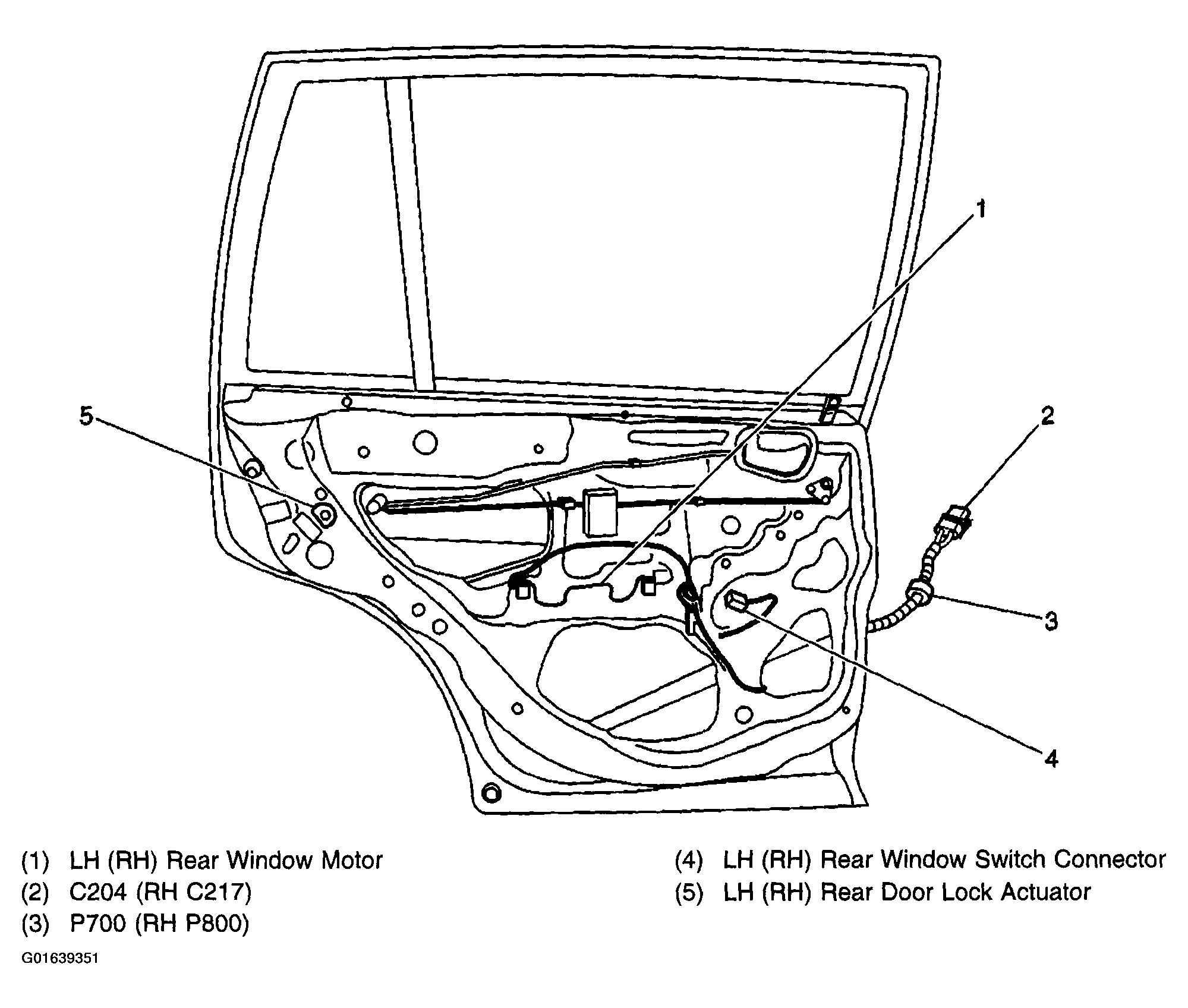 1

5

2

3

4

(1) LH (RH) Rear Window Motor
(2) C204 (RH C217)
(3) P700 (RH P800)

(4) LH (RH) Rear Window Switch Connector
(5) LH (RH) Rear Door Lock Actuator

G01639351