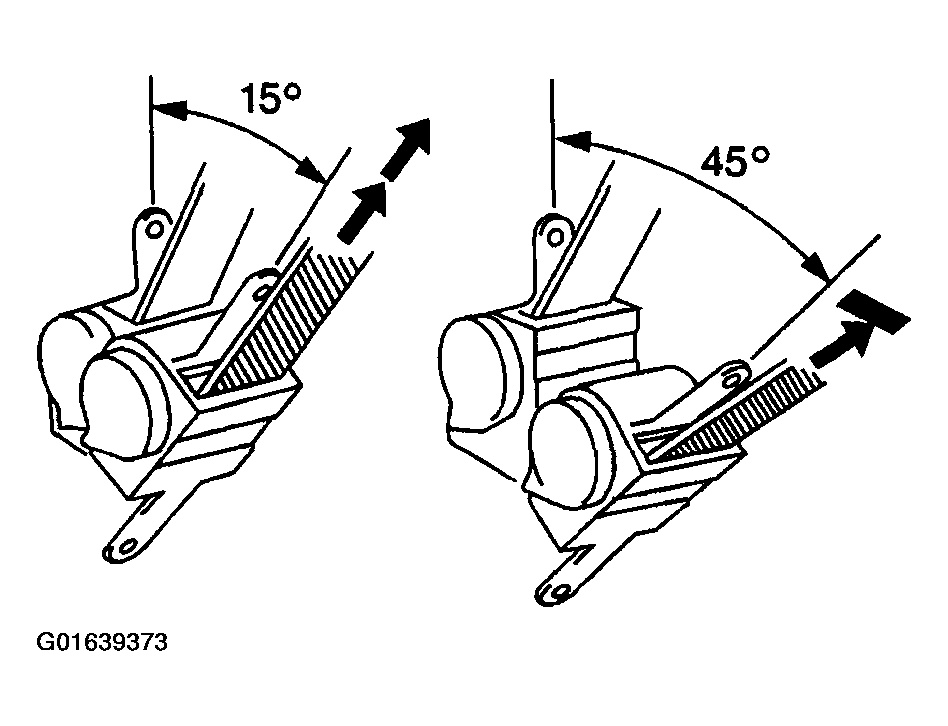 15°

45°

G01639373