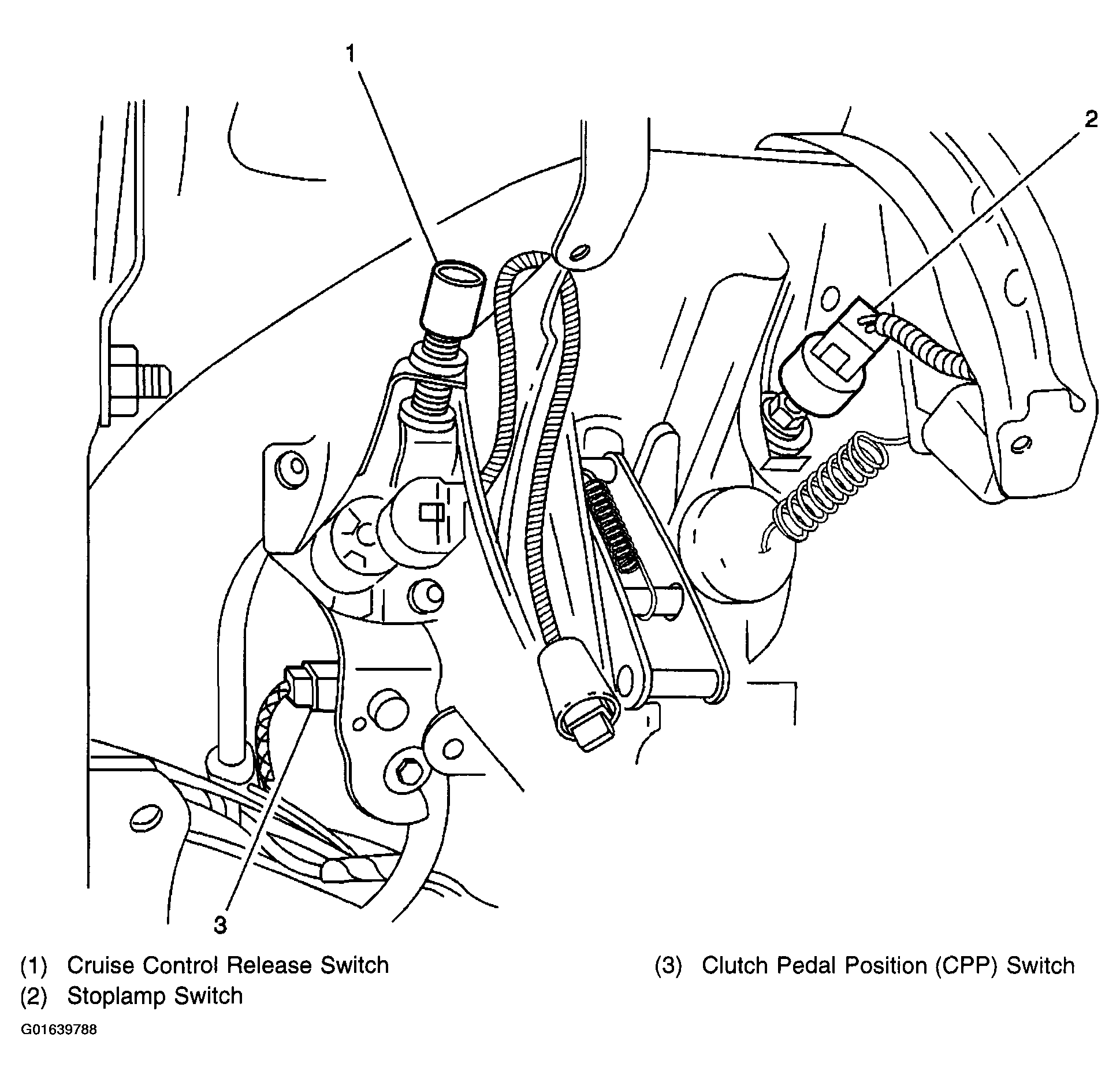 1

2

3

(1) Cruise Control Release Switch
(2) Stoplamp Switch

(3) Clutch Pedal Position (CPP) Switch

G01639788