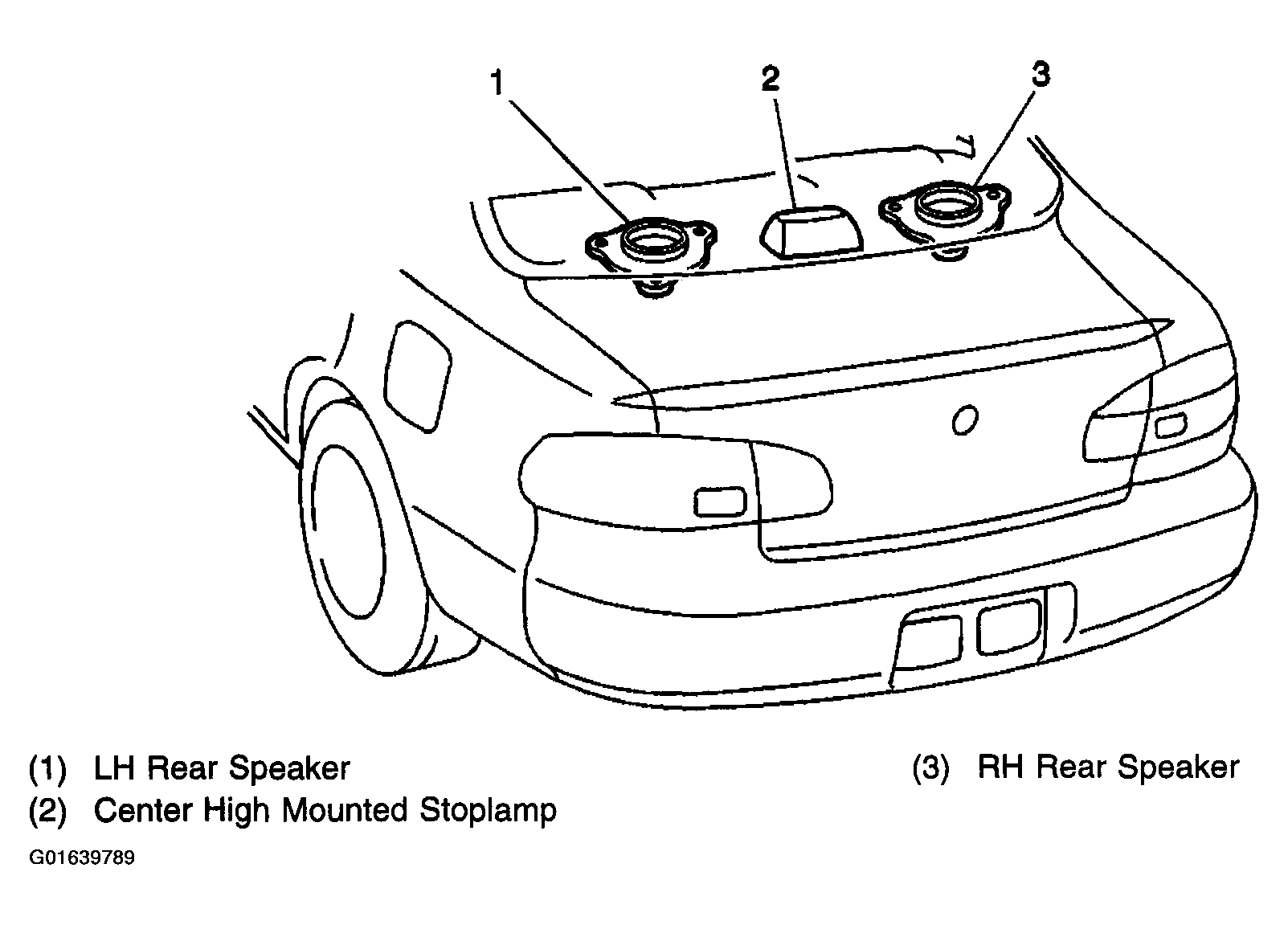 1
2
3

(1) LH Rear Speaker
(2) Center High Mounted Stoplamp

(3) RH Rear Speaker

G01639789