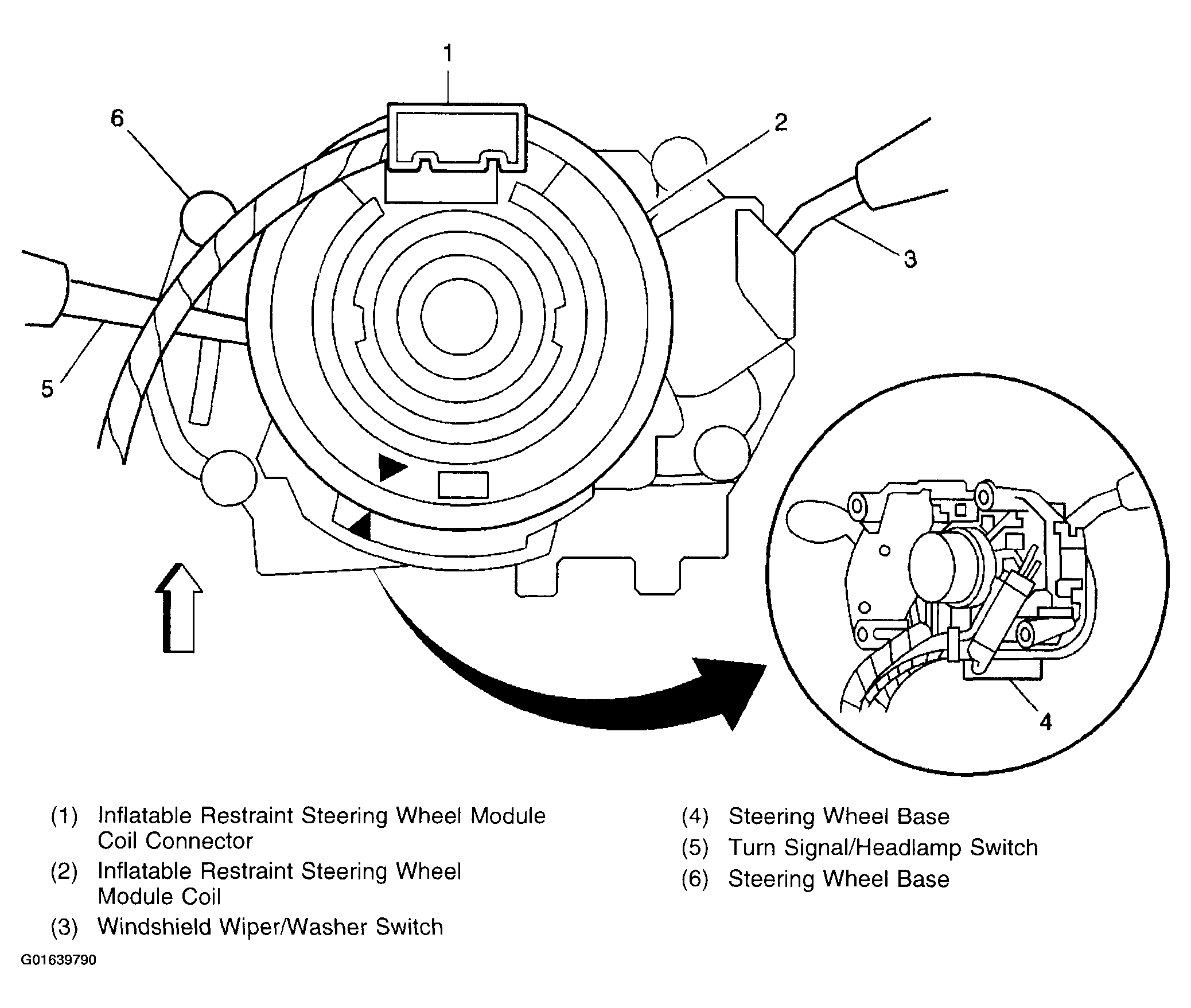 1
6
2
3
5
4

(1) Inflatable Restraint Steering Wheel Module Coil Connector
(2) Inflatable Restraint Steering Wheel Module Coil
(3) Windshield Wiper/Washer Switch

(4) Steering Wheel Base
(5) Turn Signal/Headlamp Switch
(6) Steering Wheel Base

G01639790