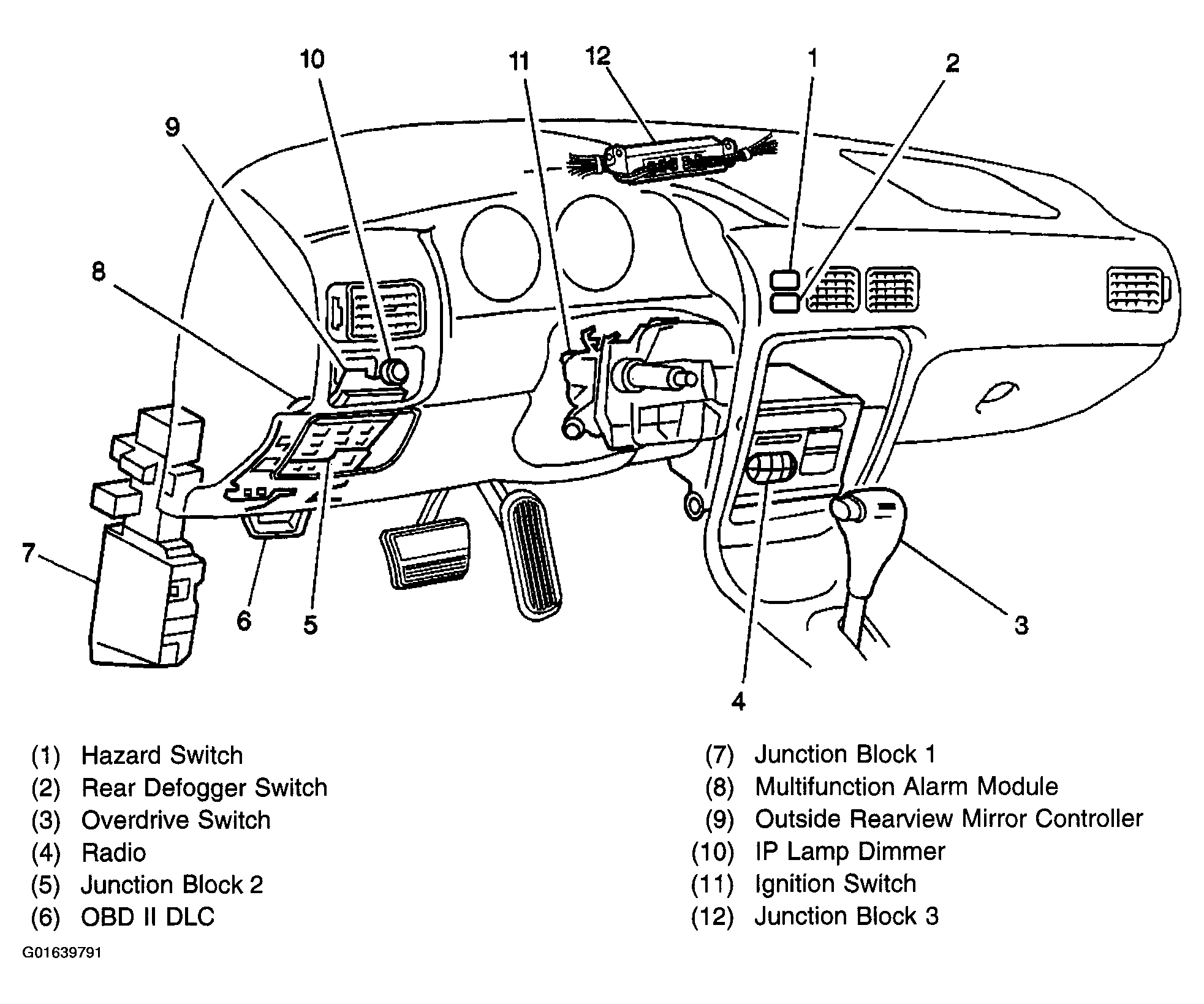 10
11
12
1
2
9
8
7
6
5
4
3

(1) Hazard Switch
(2) Rear Defogger Switch
(3) Overdrive Switch
(4) Radio
(5) Junction Block 2
(6) OBD II DLC

(7) Junction Block 1
(8) Multifunction Alarm Module
(9) Outside Rearview Mirror Controller
(10) IP Lamp Dimmer
(11) Ignition Switch
(12) Junction Block 3

G01639791