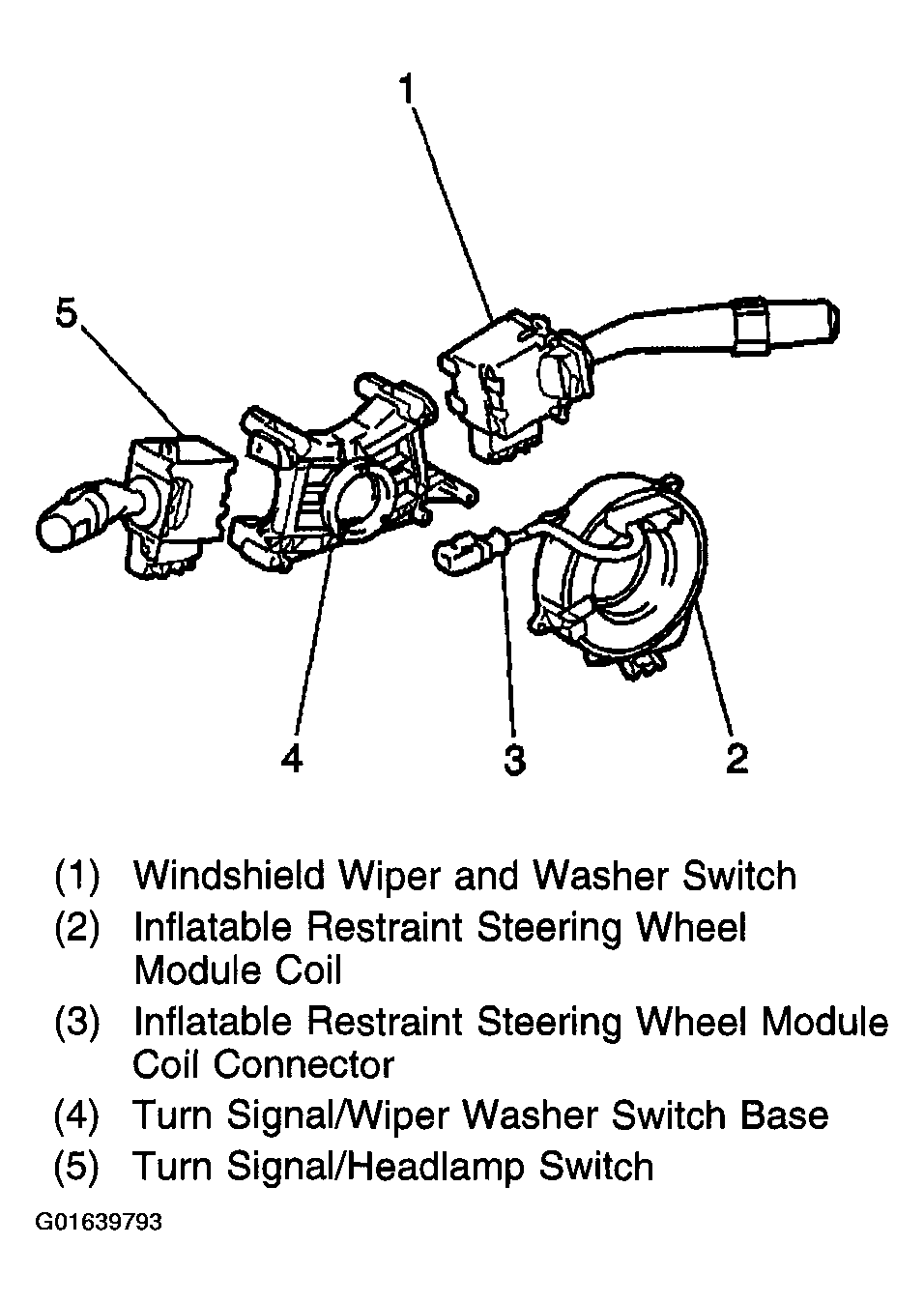 1

5

4

3

2

(1) Windshield Wiper and Washer Switch

(2) Inflatable Restraint Steering Wheel Module Coil

(3) Inflatable Restraint Steering Wheel Module Coil Connector

(4) Turn Signal/Wiper Washer Switch Base

(5) Turn Signal/Headlamp Switch

G01639793