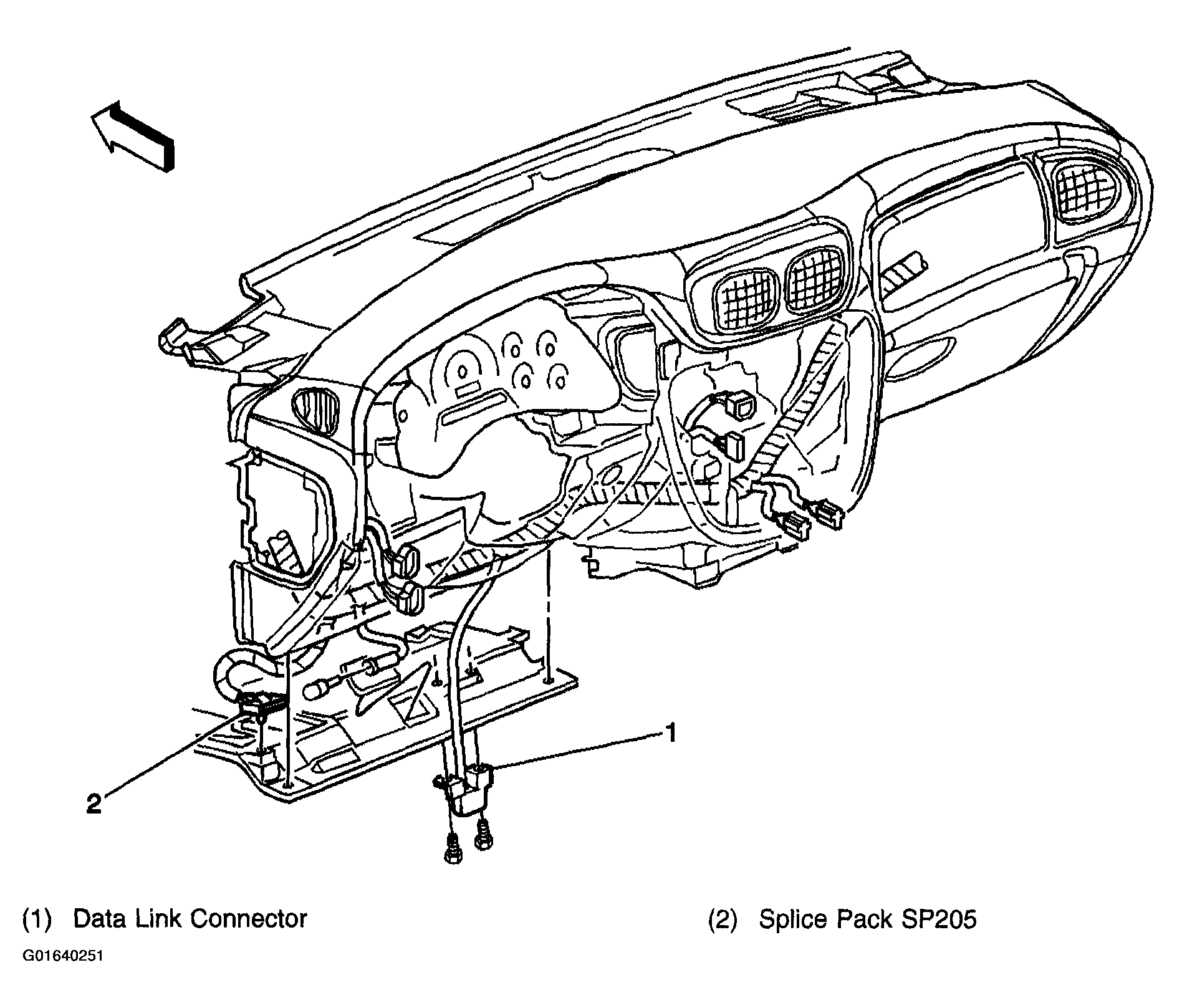 1

2

(1) Data Link Connector

(2) Splice Pack SP205

G01640251