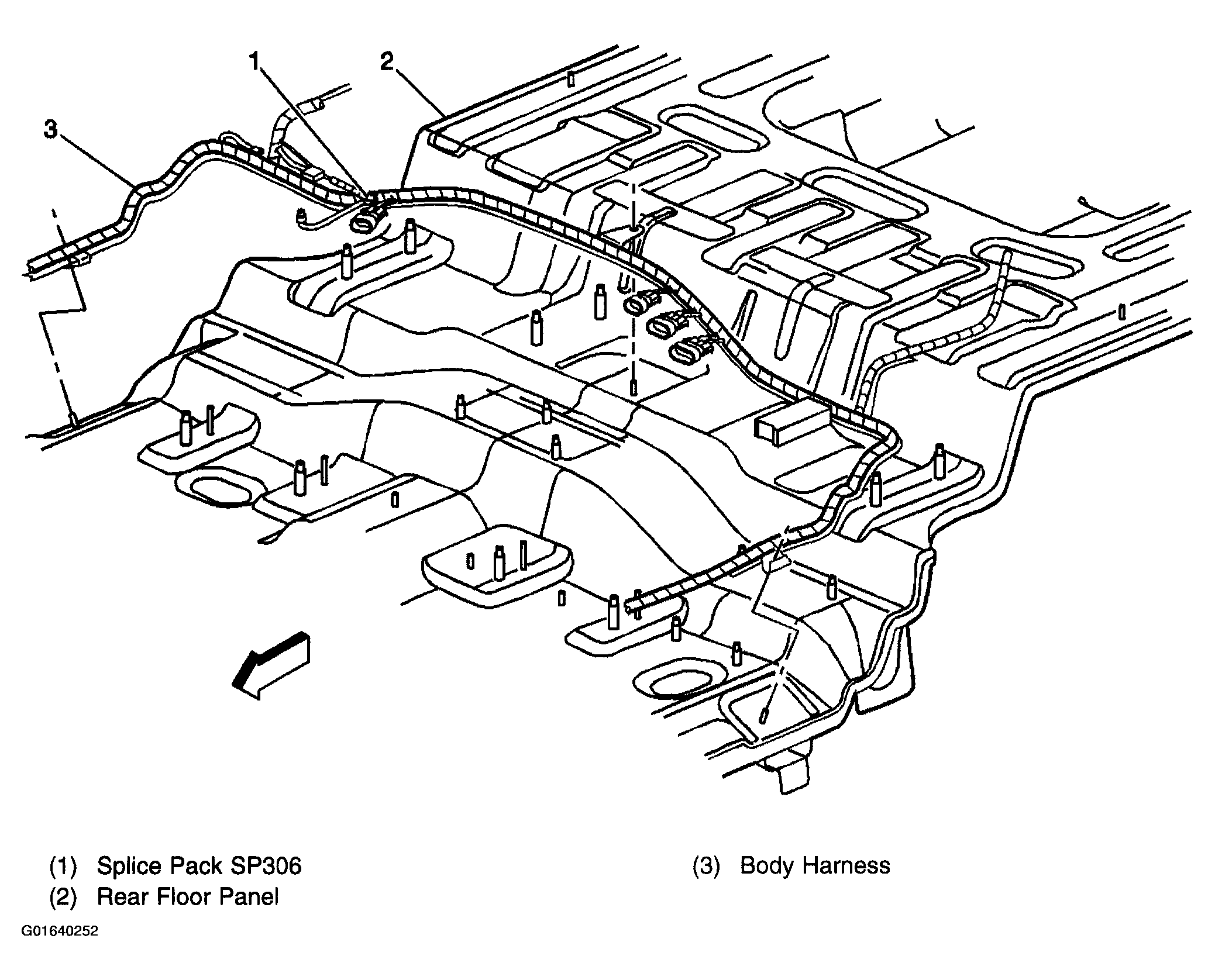 1
2
3

(1) Splice Pack SP306
(2) Rear Floor Panel

(3) Body Harness

G01640252