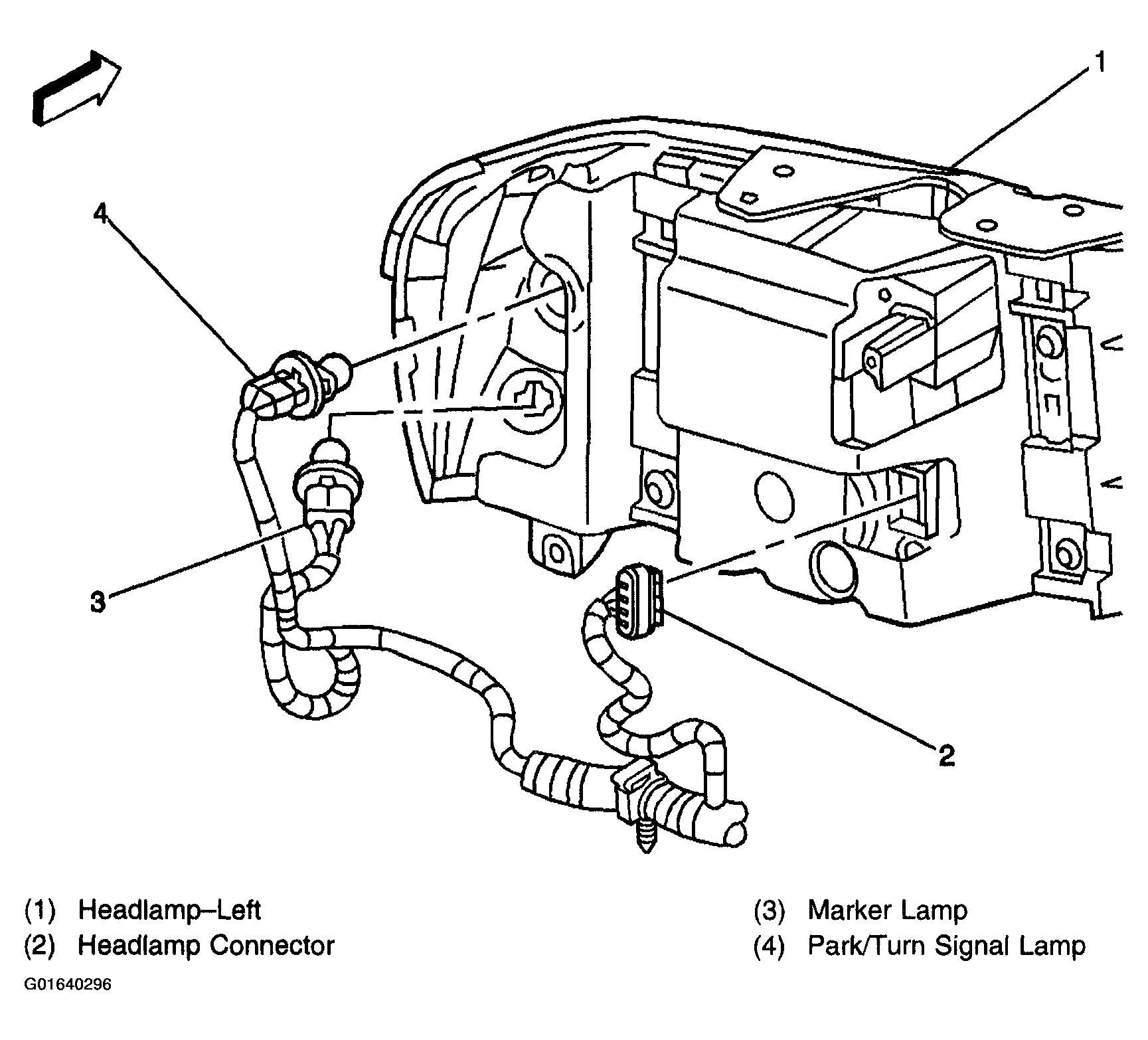 1

4

3

2

(1) Headlamp–Left
(2) Headlamp Connector

(3) Marker Lamp
(4) Park/Turn Signal Lamp

G01640296