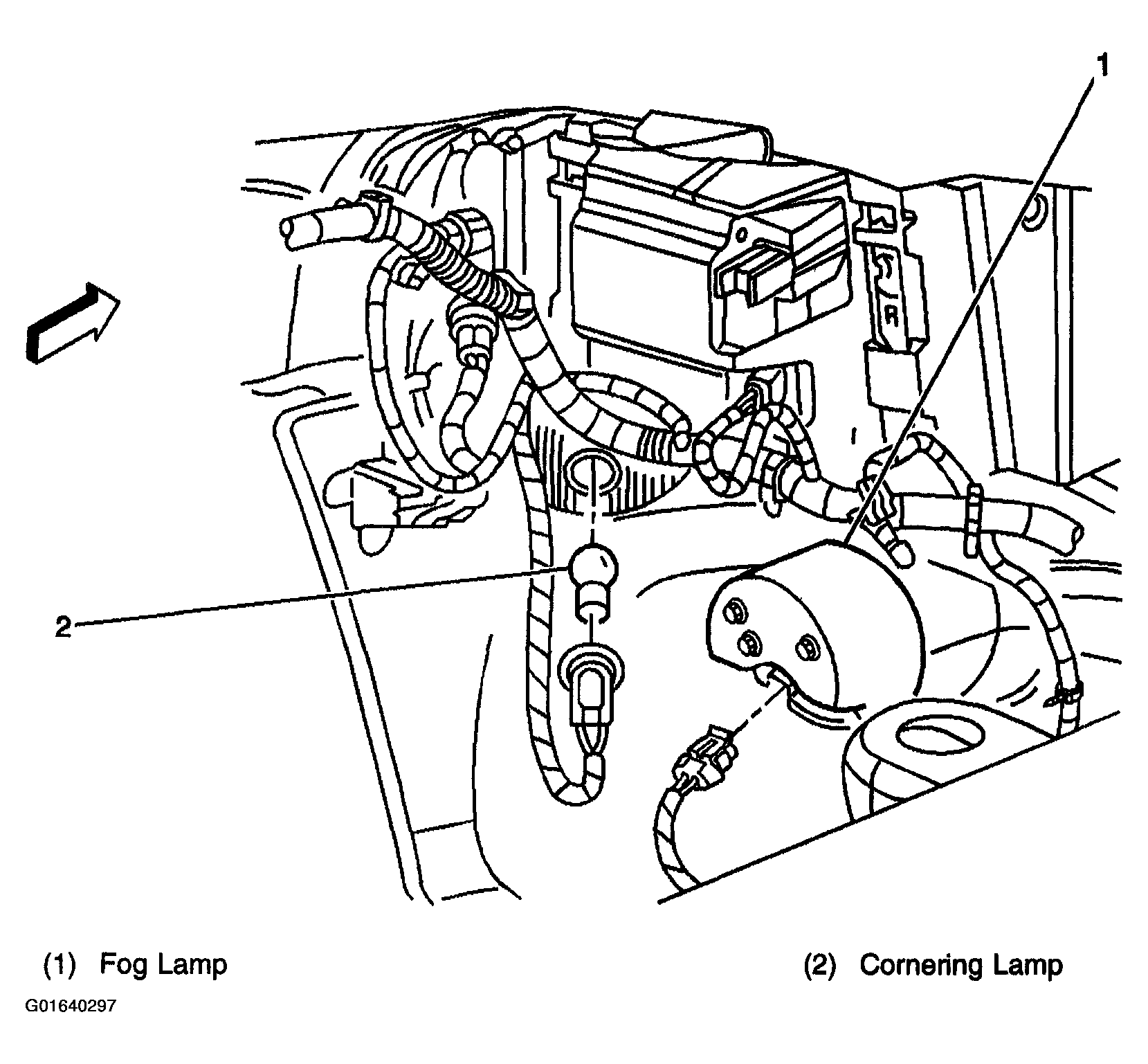 1

R

2

(1) Fog Lamp

(2) Cornering Lamp

G01640297