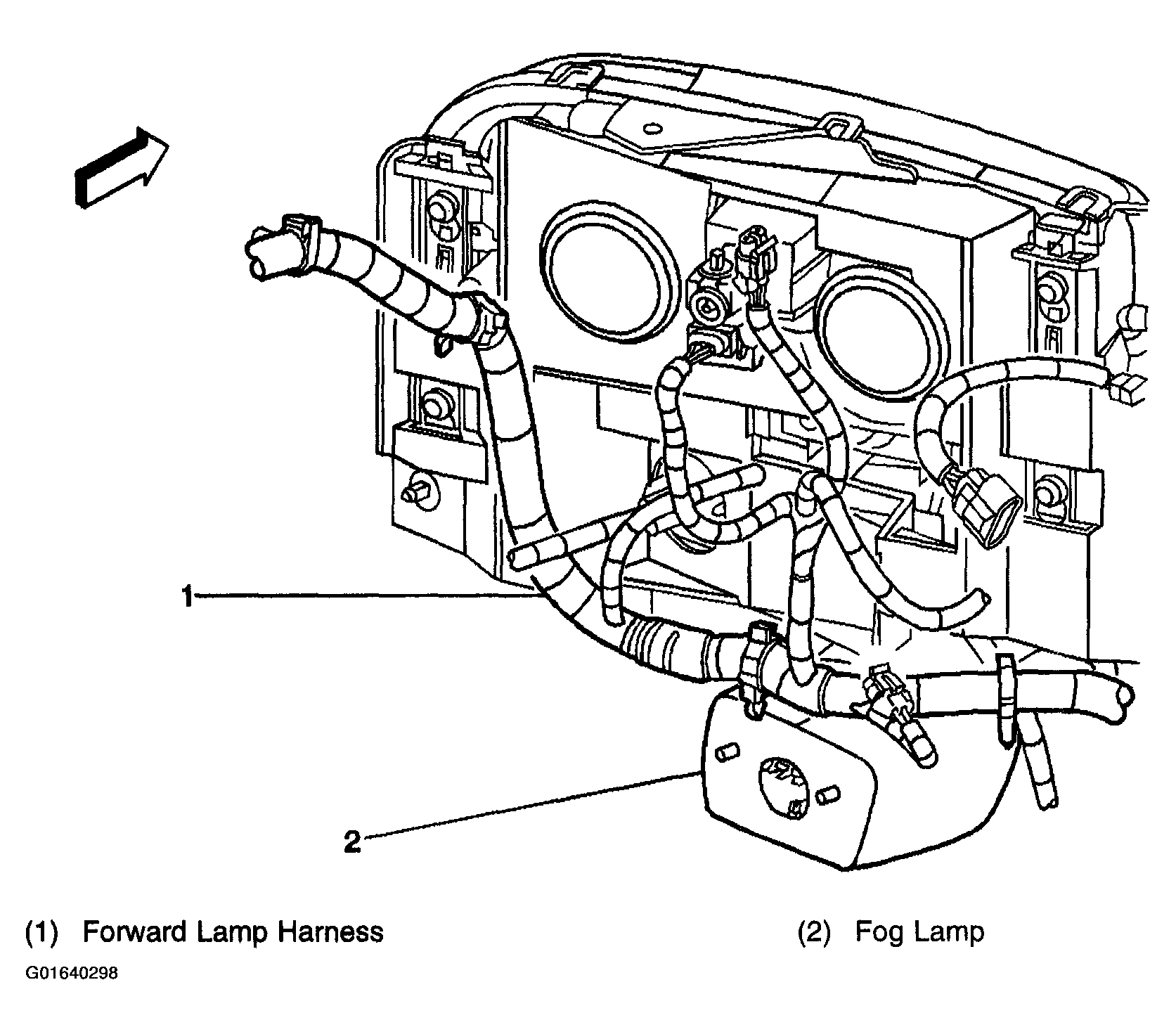 1

2

(1) Forward Lamp Harness

(2) Fog Lamp

G01640298