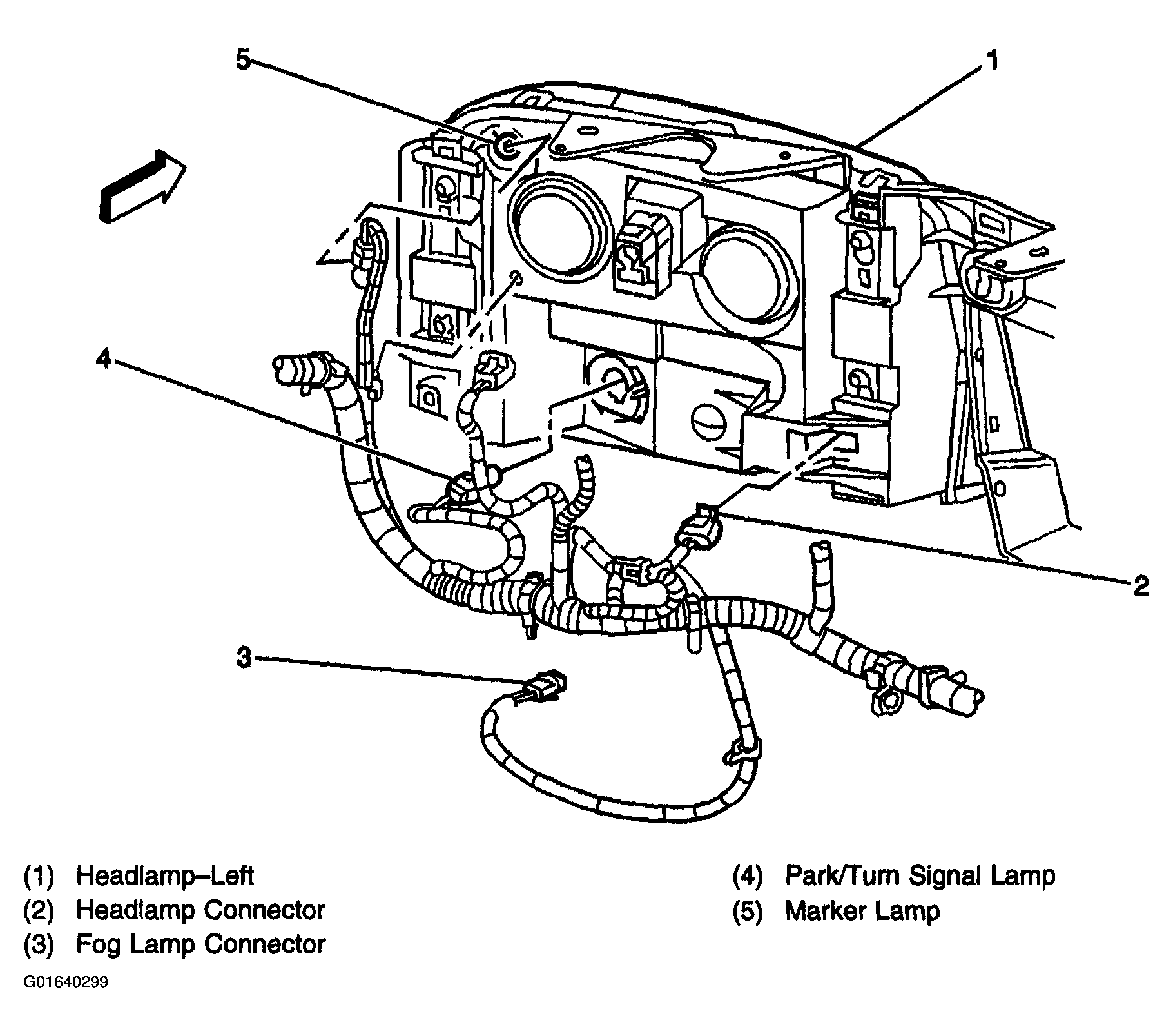 5

1

4

2

3

(1) Headlamp–Left
(2) Headlamp Connector
(3) Fog Lamp Connector

(4) Park/Turn Signal Lamp
(5) Marker Lamp

G01640299