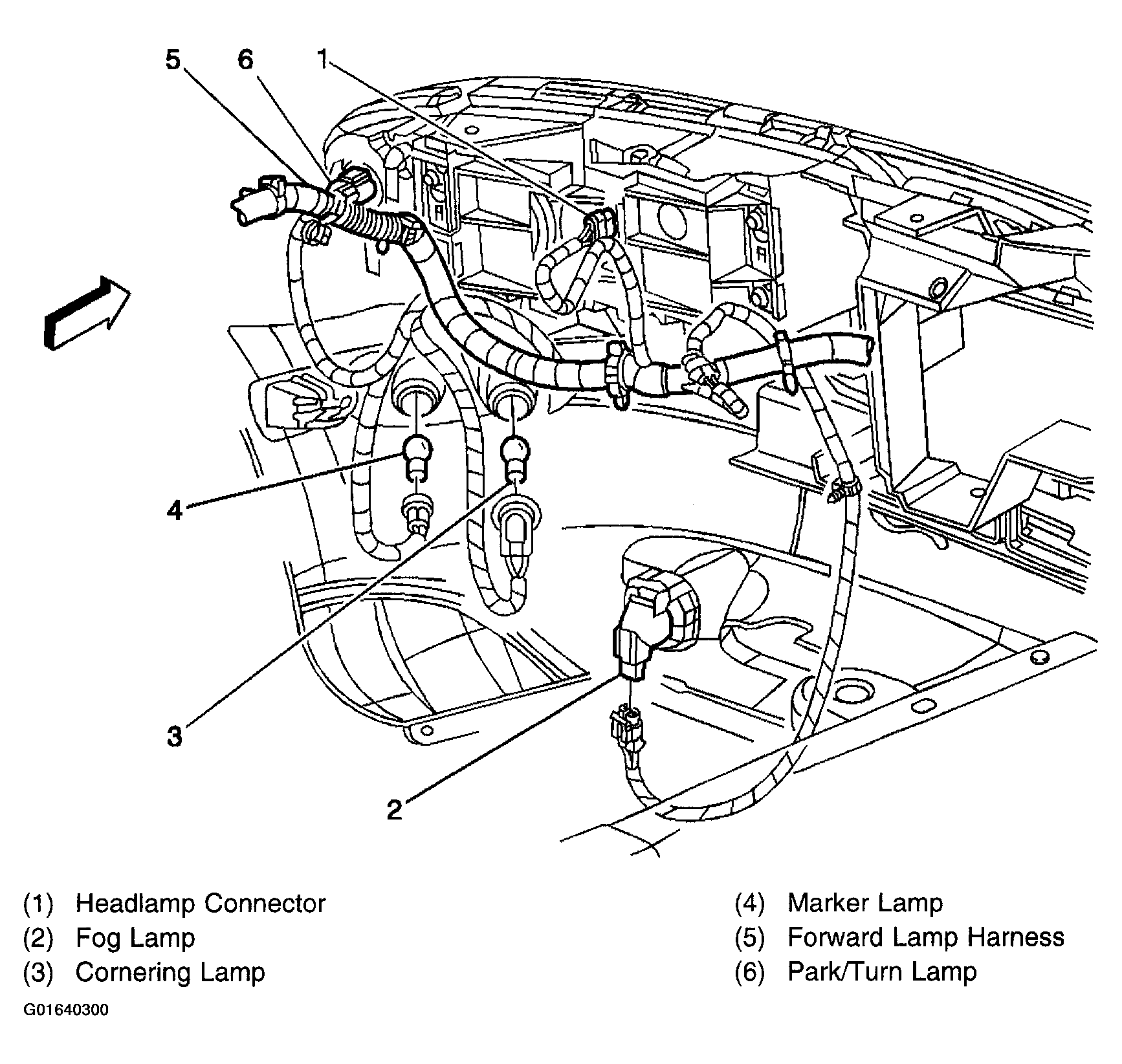 5 6 1

4

3

2

(1) Headlamp Connector
(2) Fog Lamp
(3) Cornering Lamp

(4) Marker Lamp
(5) Forward Lamp Harness
(6) Park/Turn Lamp

G01640300