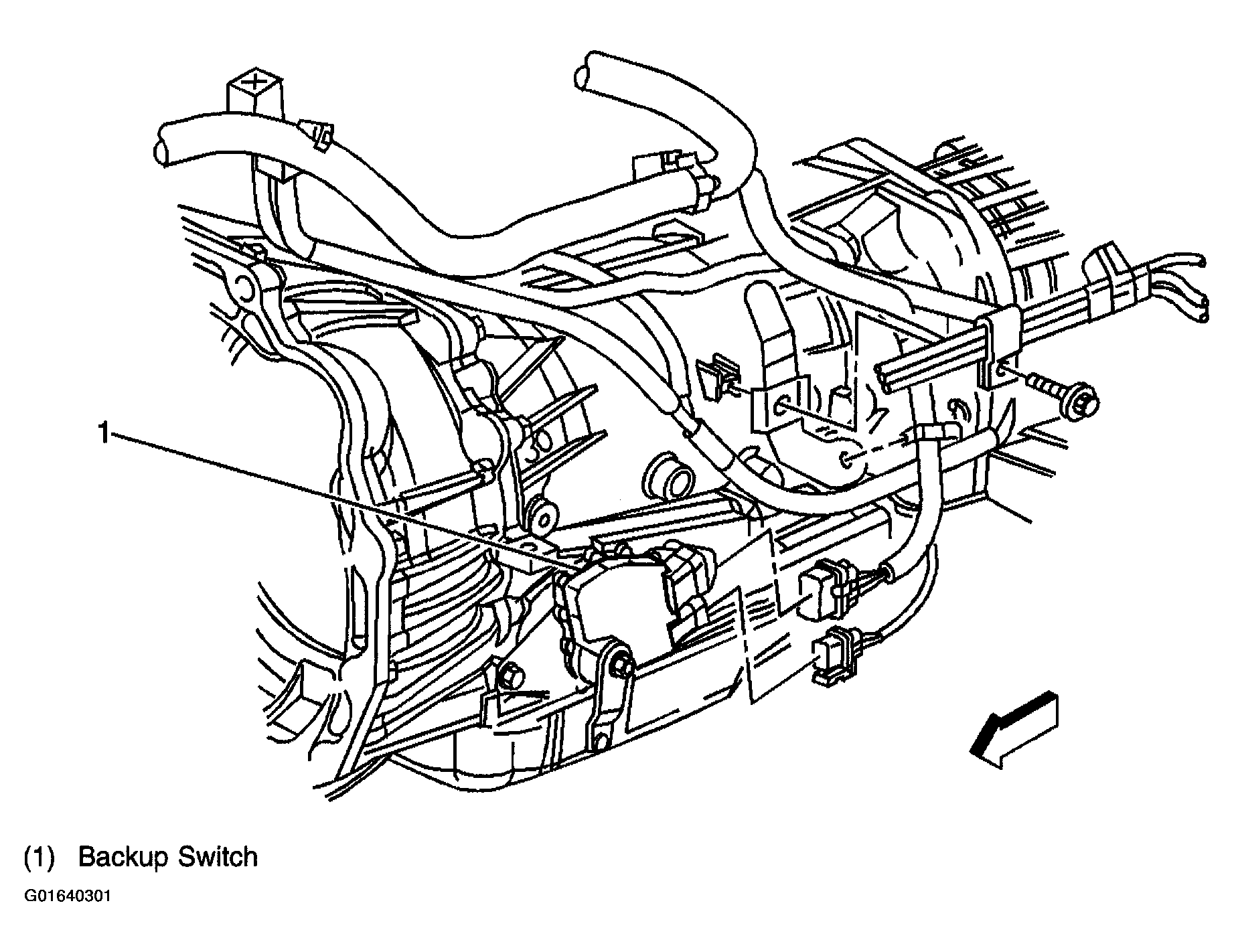 1

(1) Backup Switch

G01640301