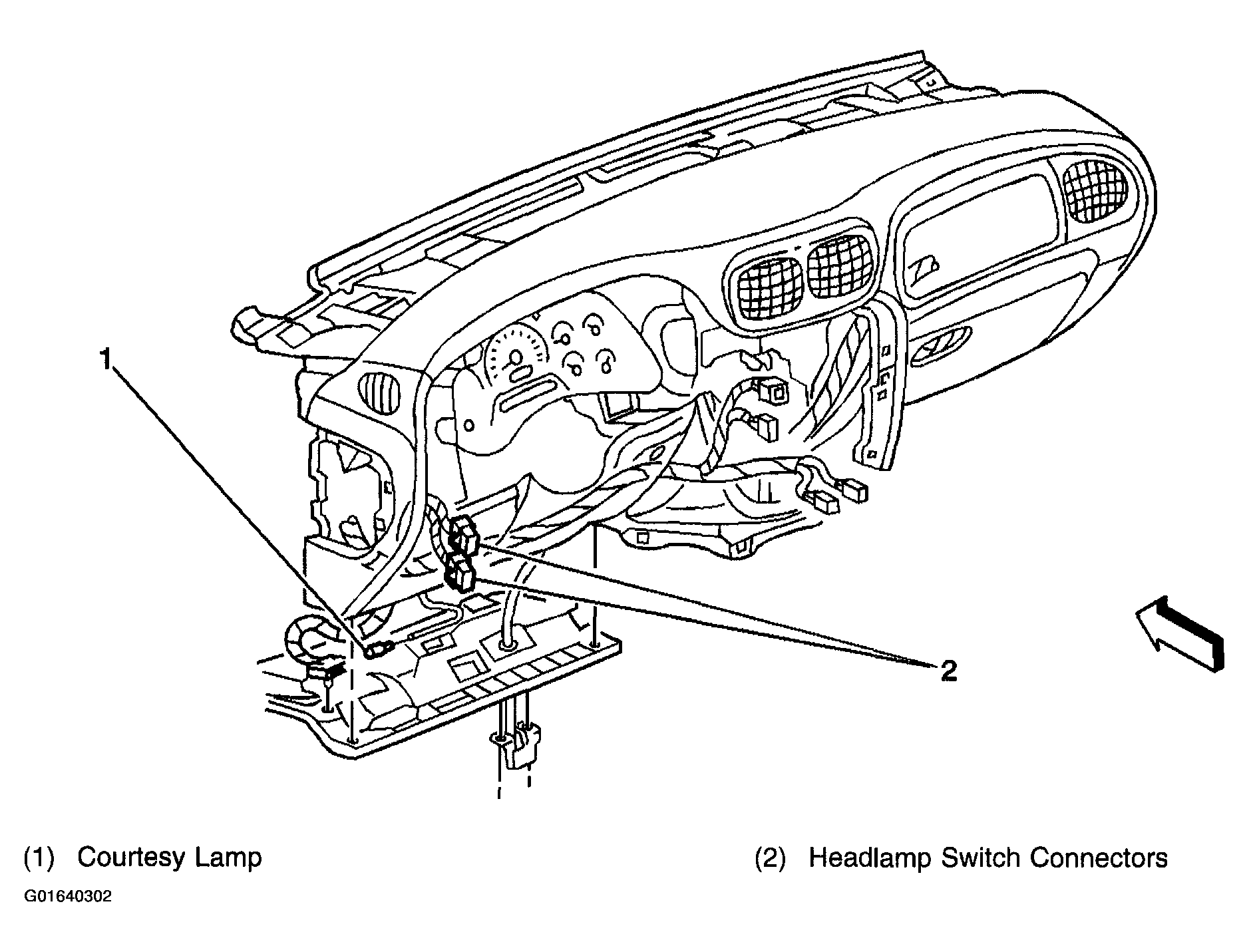 1

2

(1) Courtesy Lamp

(2) Headlamp Switch Connectors

G01640302