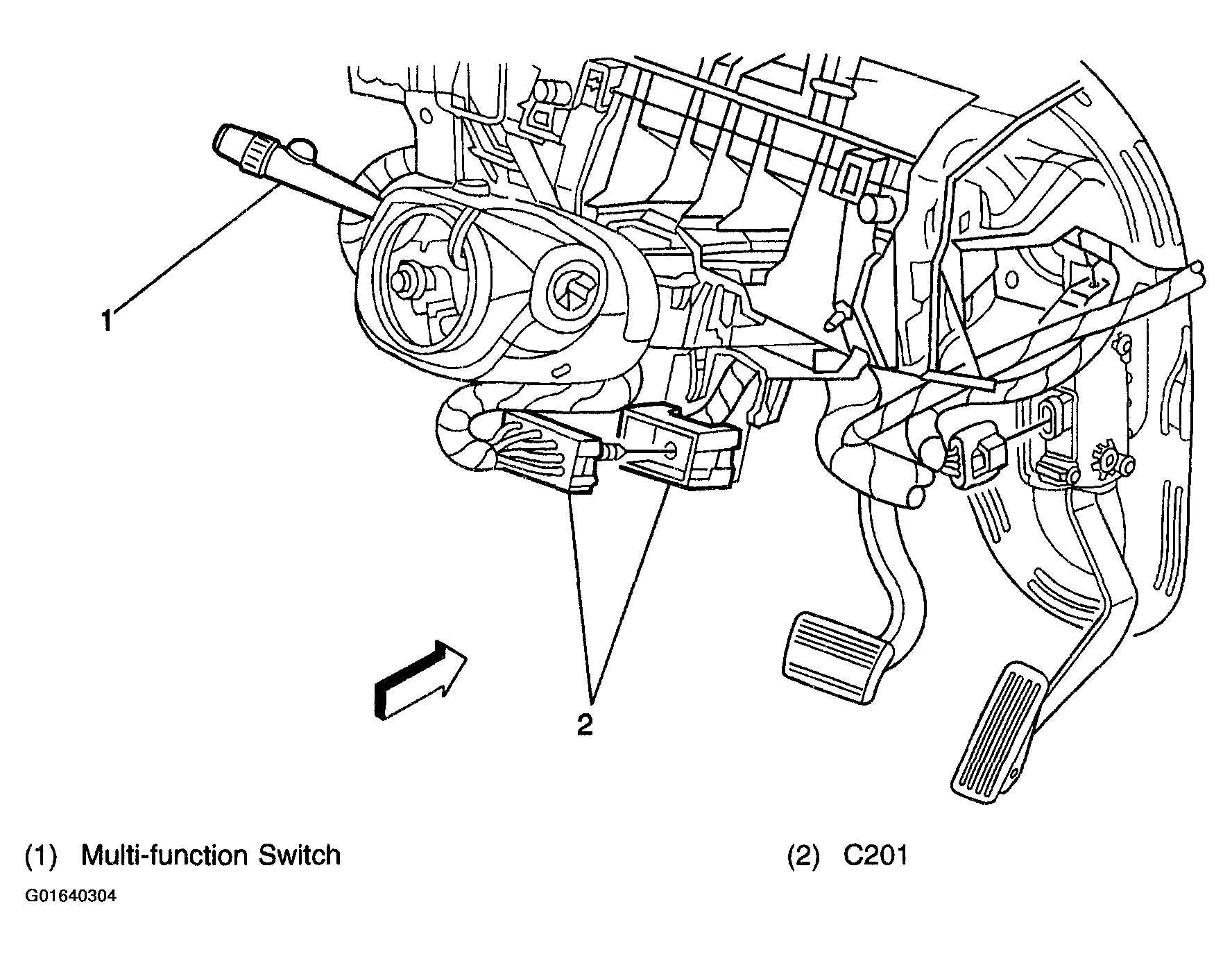 1

2

(1) Multi-function Switch

(2) C201

G01640304