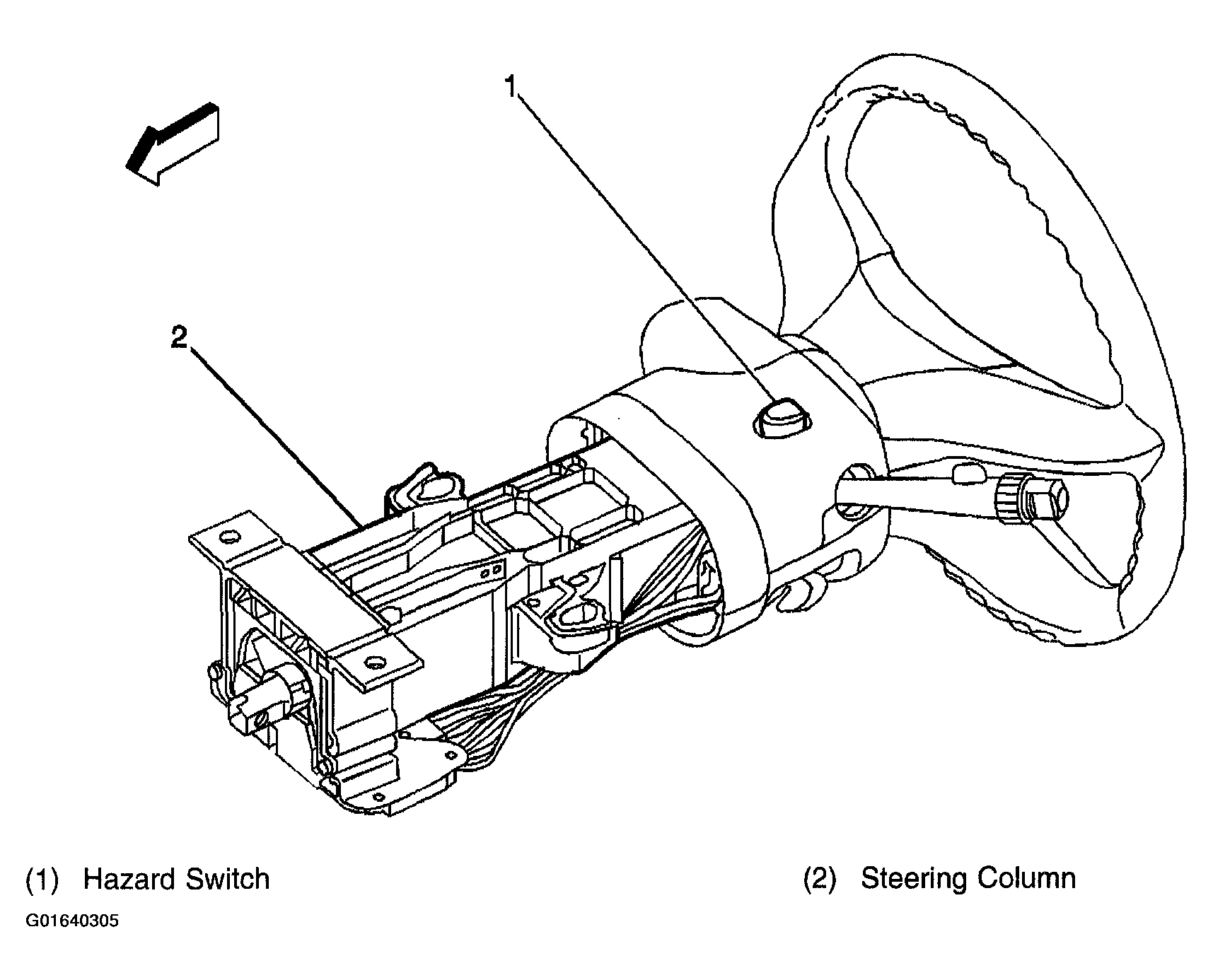 1

2

(1) Hazard Switch

(2) Steering Column

G01640305