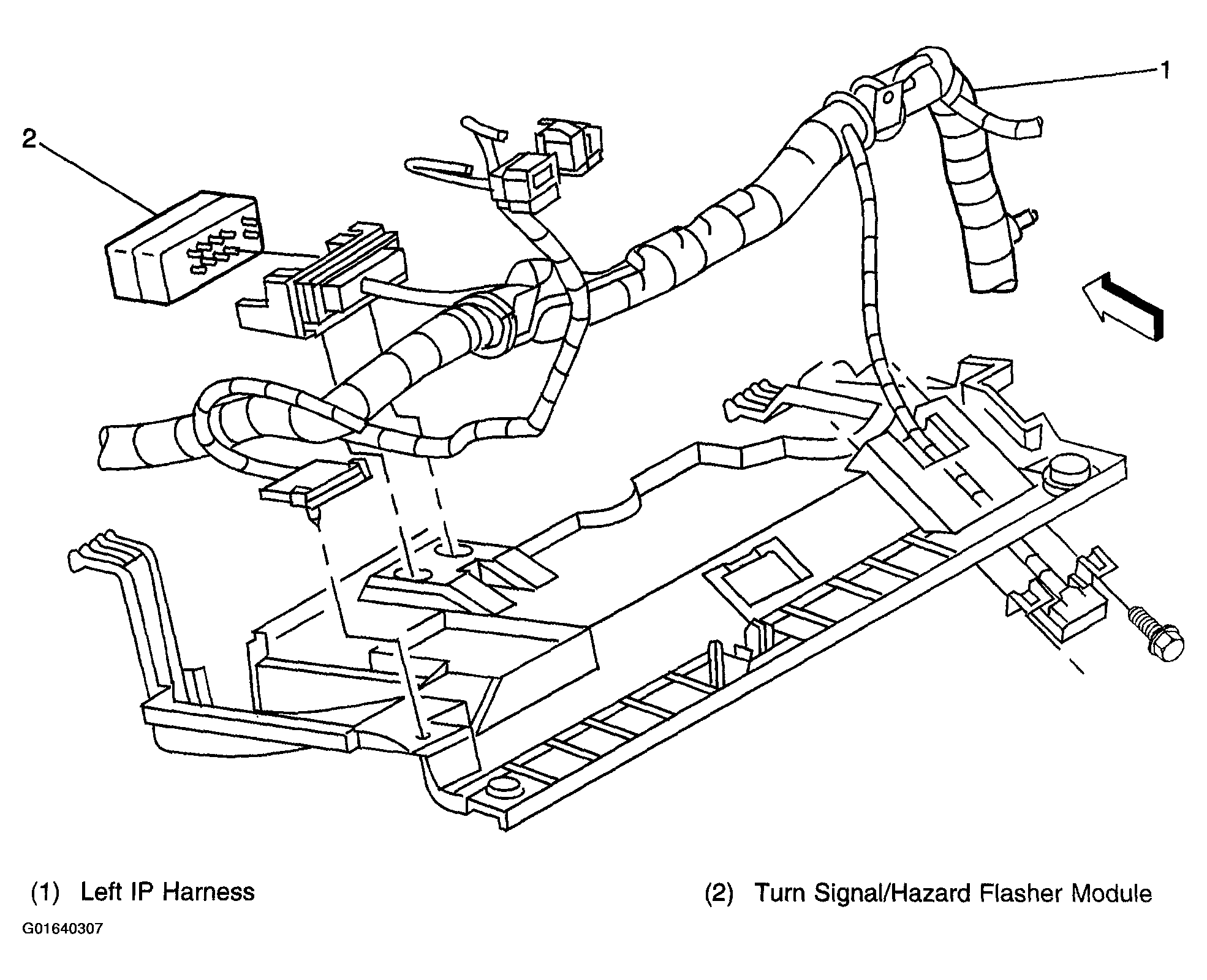 1

2

(1) Left IP Harness

(2) Turn Signal/Hazard Flasher Module

G01640307