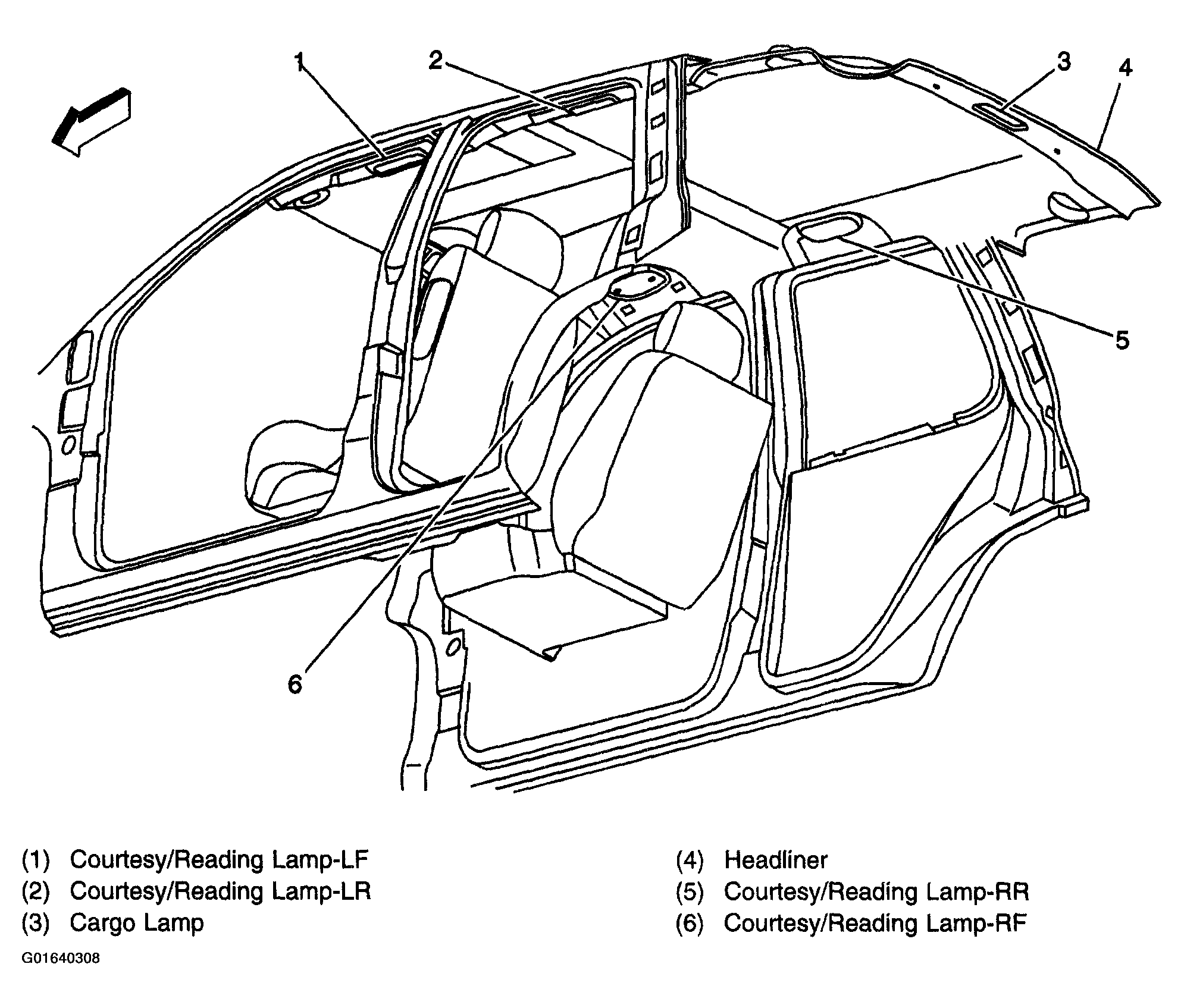 1
2
3
4
5
6

(1) Courtesy/Reading Lamp-LF
(2) Courtesy/Reading Lamp-LR
(3) Cargo Lamp

(4) Headliner
(5) Courtesy/Reading Lamp-RR
(6) Courtesy/Reading Lamp-RF

G01640308