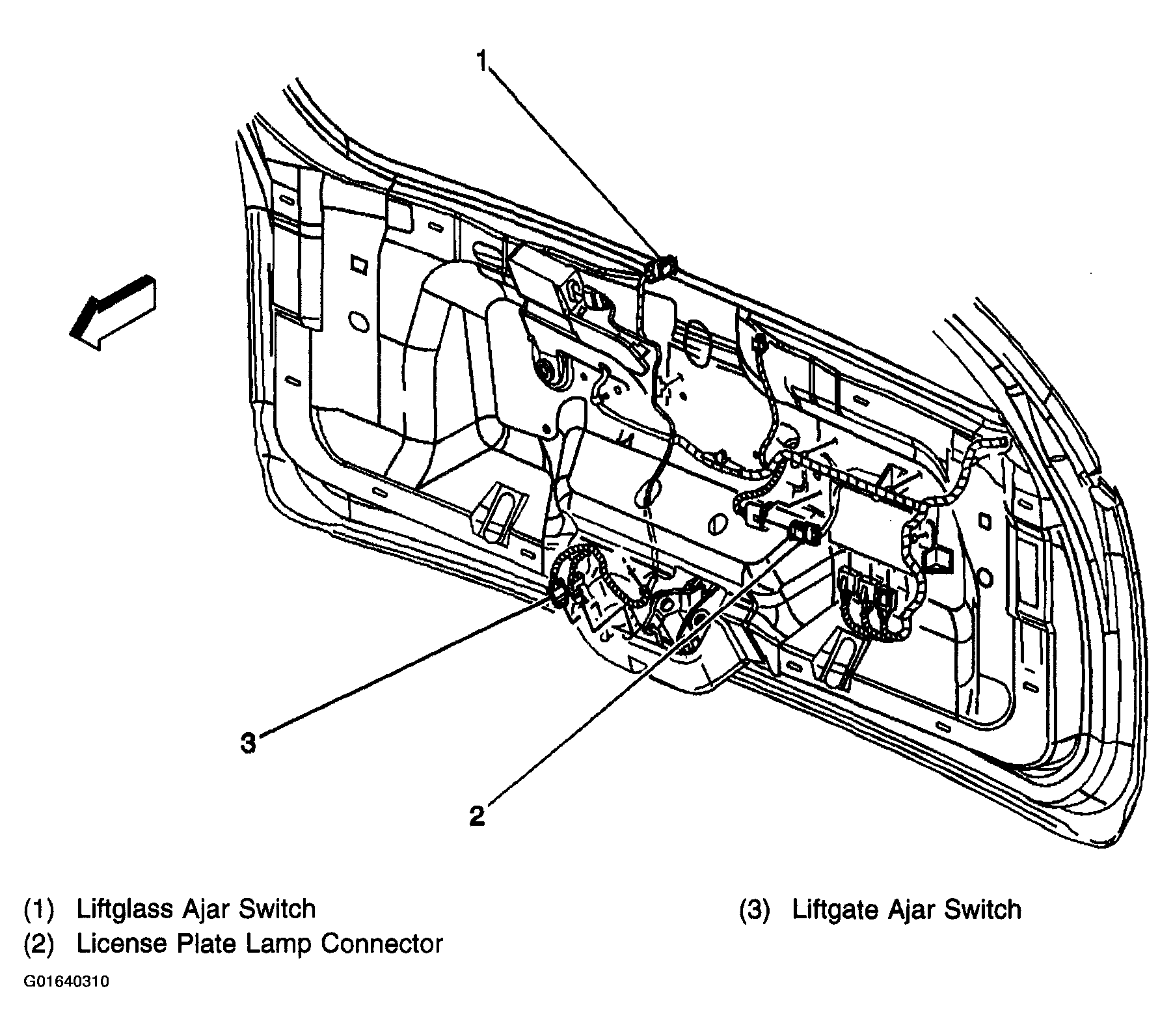 1

3

2

(1) Liftglass Ajar Switch
(2) License Plate Lamp Connector

(3) Liftgate Ajar Switch

G01640310