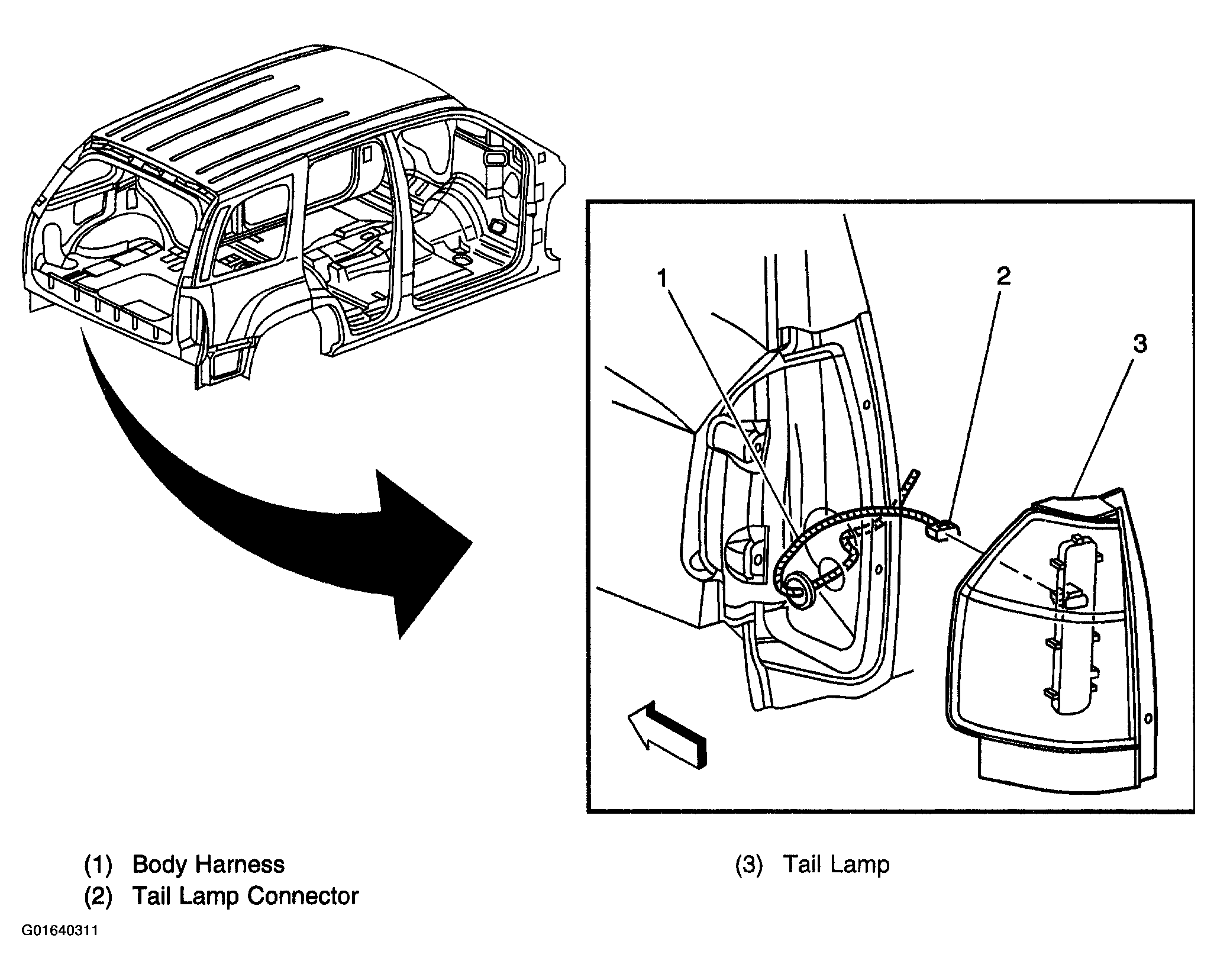 1
2
3

(1) Body Harness
(2) Tail Lamp Connector

(3) Tail Lamp

G01640311