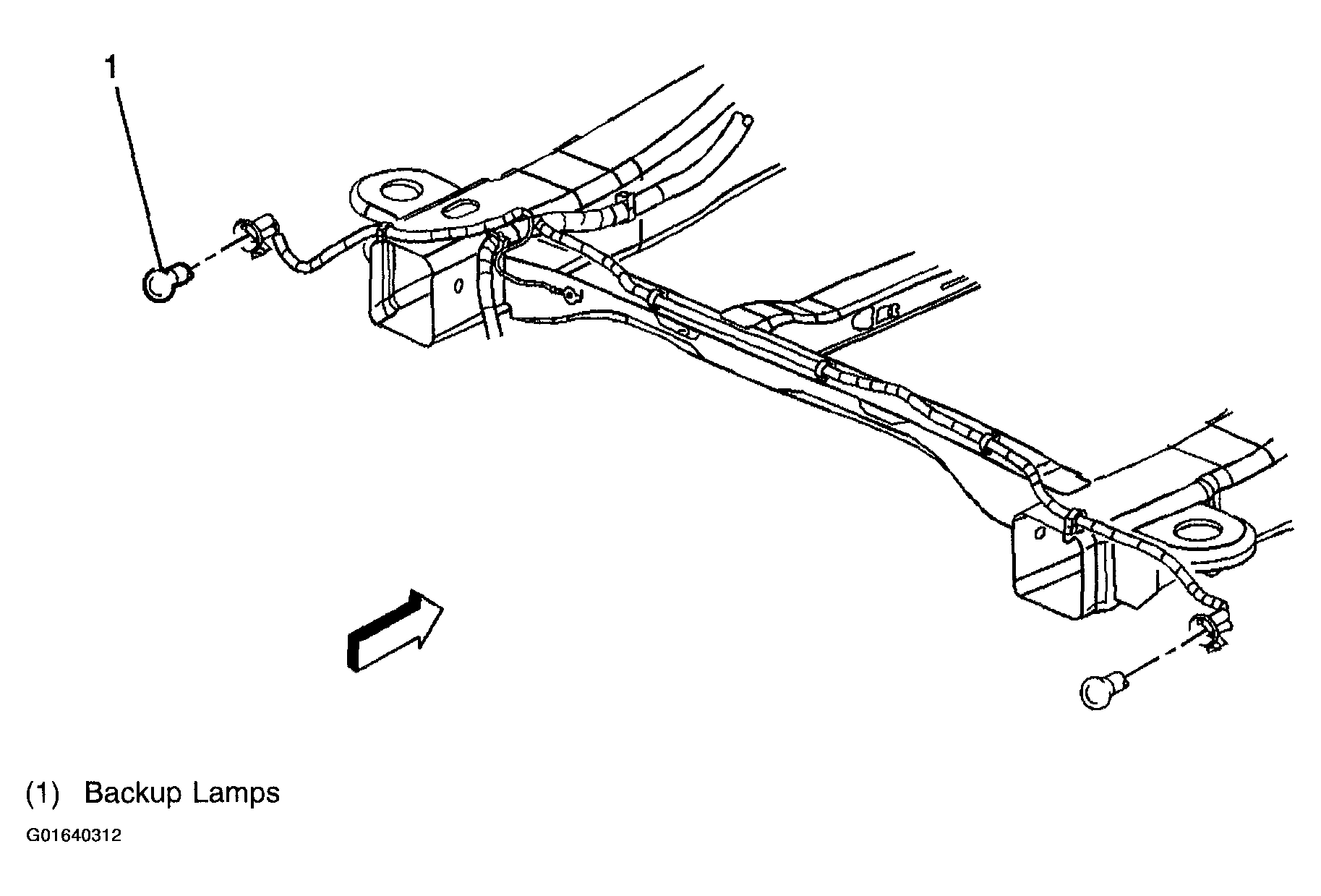 1

(1) Backup Lamps

G01640312