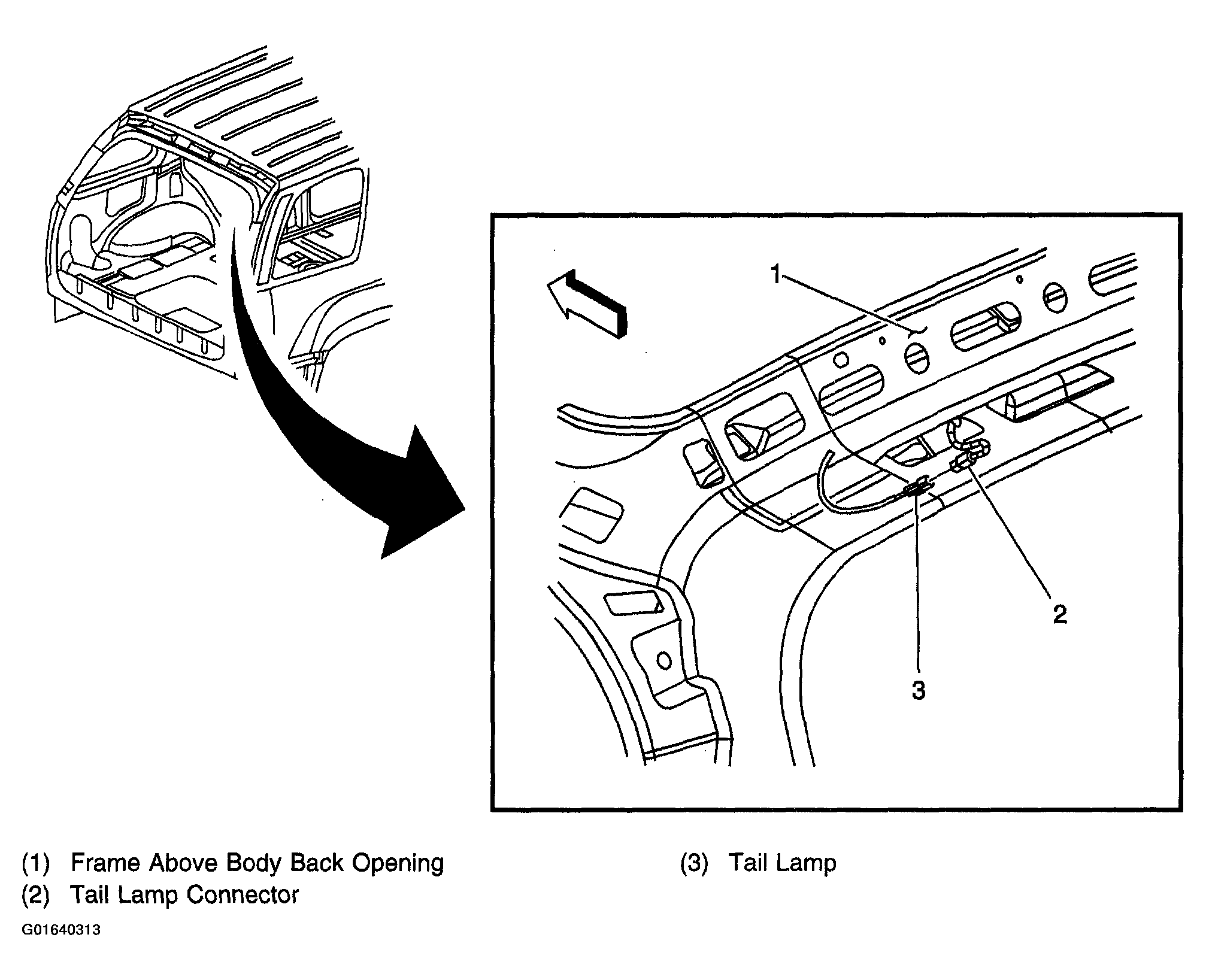 1

2

3

(1) Frame Above Body Back Opening
(2) Tail Lamp Connector

(3) Tail Lamp

G01640313