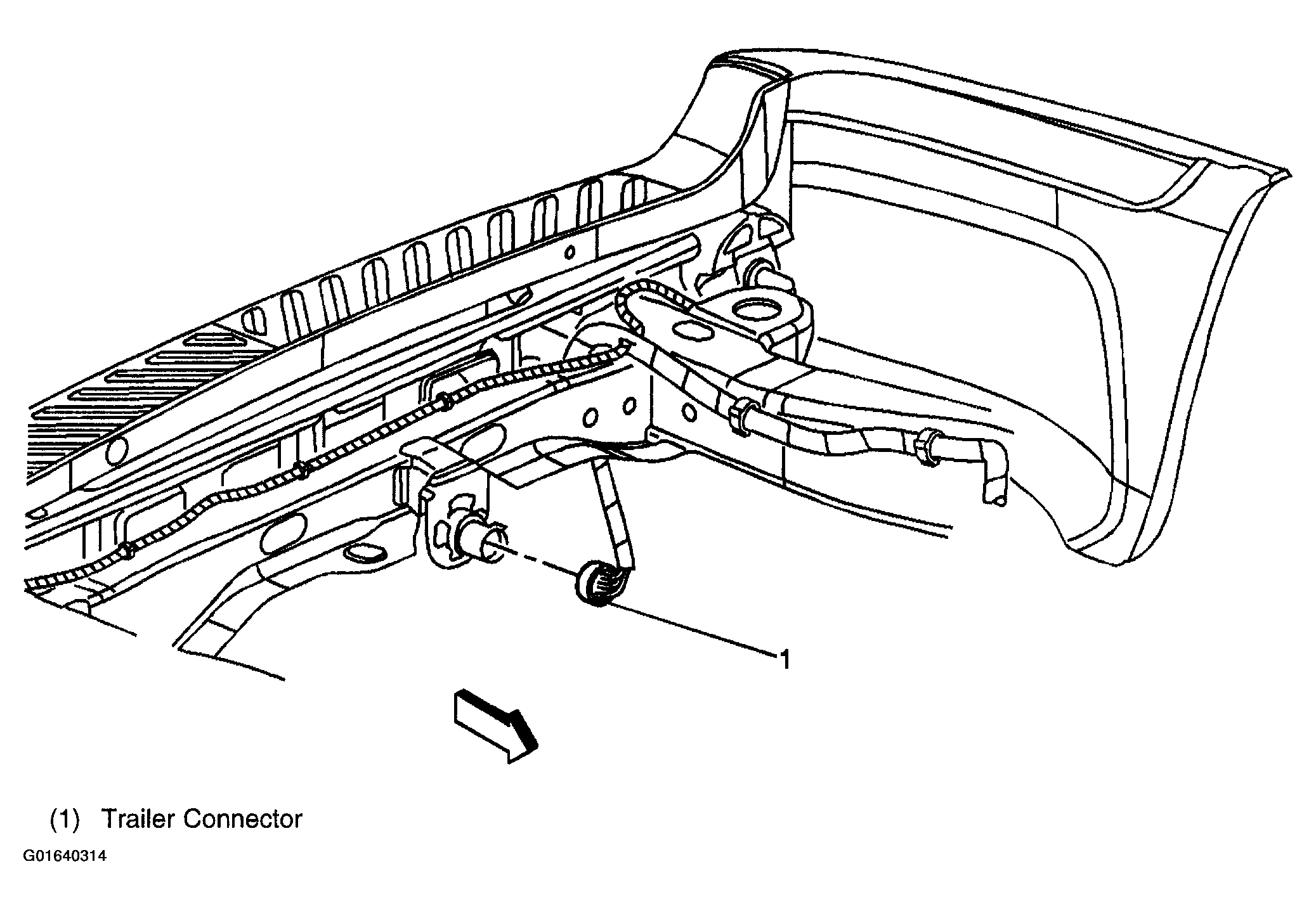 1

(1) Trailer Connector

G01640314