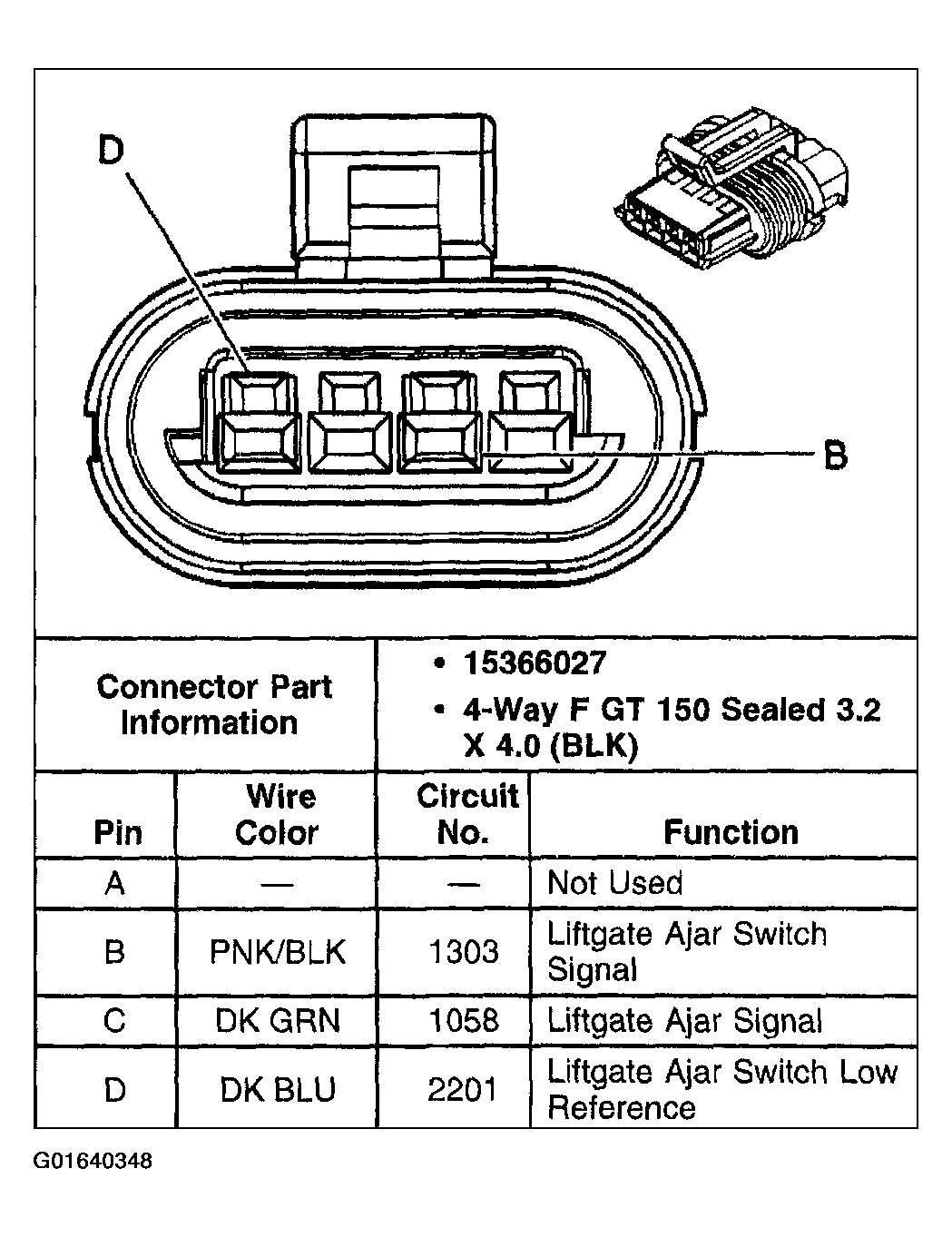 D

B

| Connector Part Information | • 15366027<br>• 4-Way F GT 150 Sealed 3.2 X 4.0 (BLK) |
|---|---|

| Pin | Wire Color | Circuit No. | Function |
|---|---|---|---|
| A | — | — | Not Used |
| B | PNK/BLK | 1303 | Liftgate Ajar Switch Signal |
| C | DK GRN | 1058 | Liftgate Ajar Signal |
| D | DK BLU | 2201 | Liftgate Ajar Switch Low Reference |

G01640348