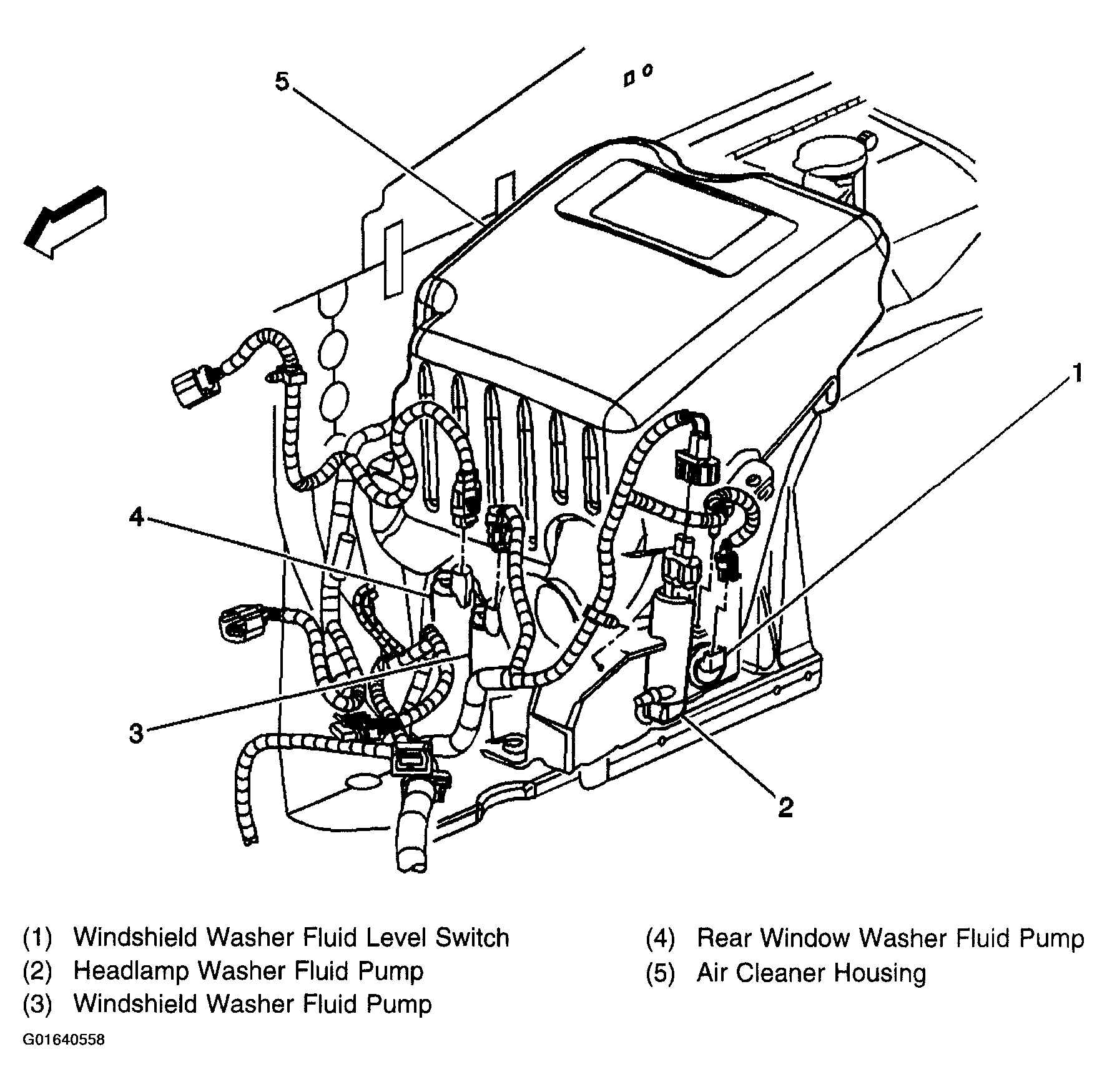 5

1

4

3

2

(1) Windshield Washer Fluid Level Switch
(2) Headlamp Washer Fluid Pump
(3) Windshield Washer Fluid Pump

(4) Rear Window Washer Fluid Pump
(5) Air Cleaner Housing

G01640558