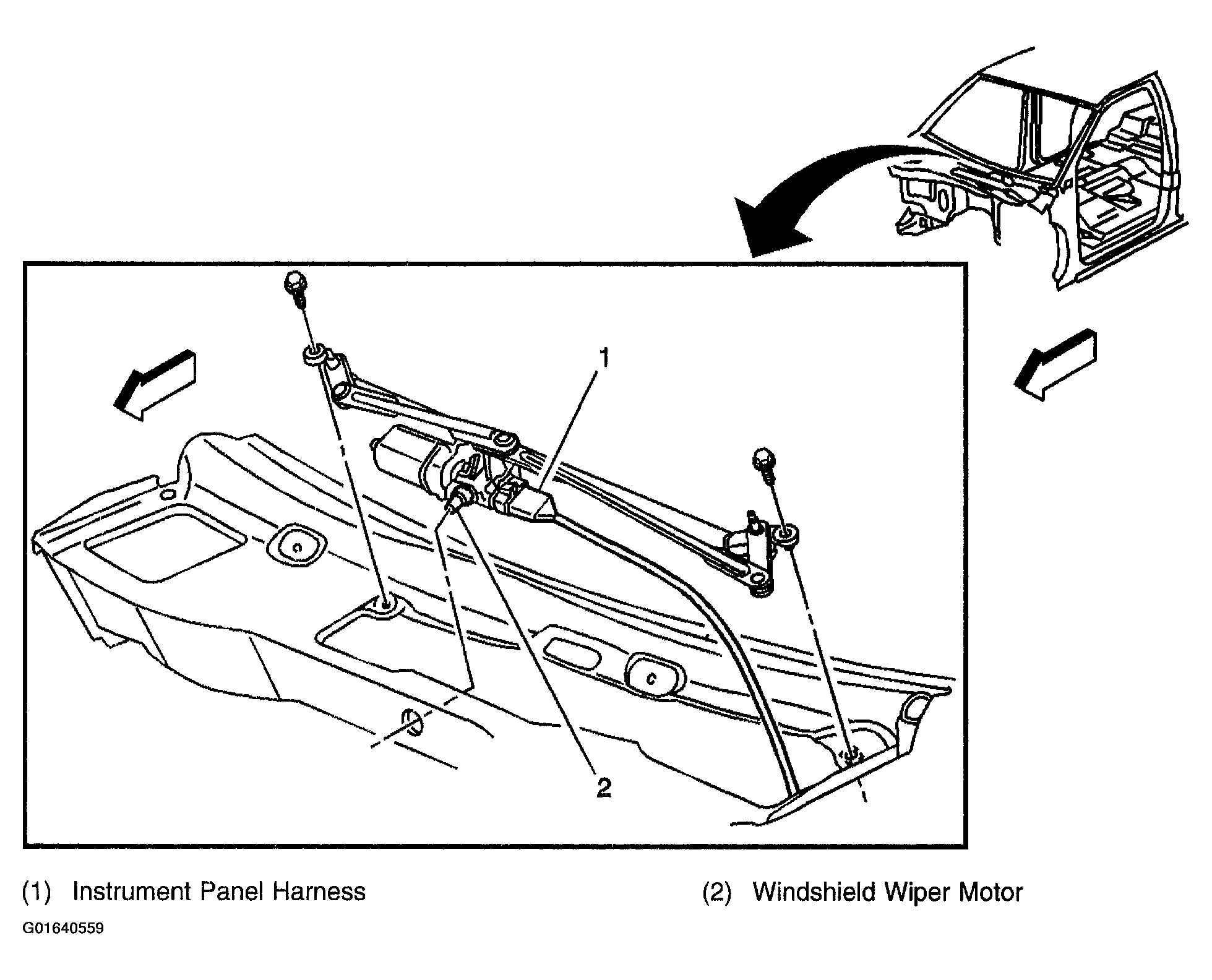 1

2

(1) Instrument Panel Harness

(2) Windshield Wiper Motor

G01640559