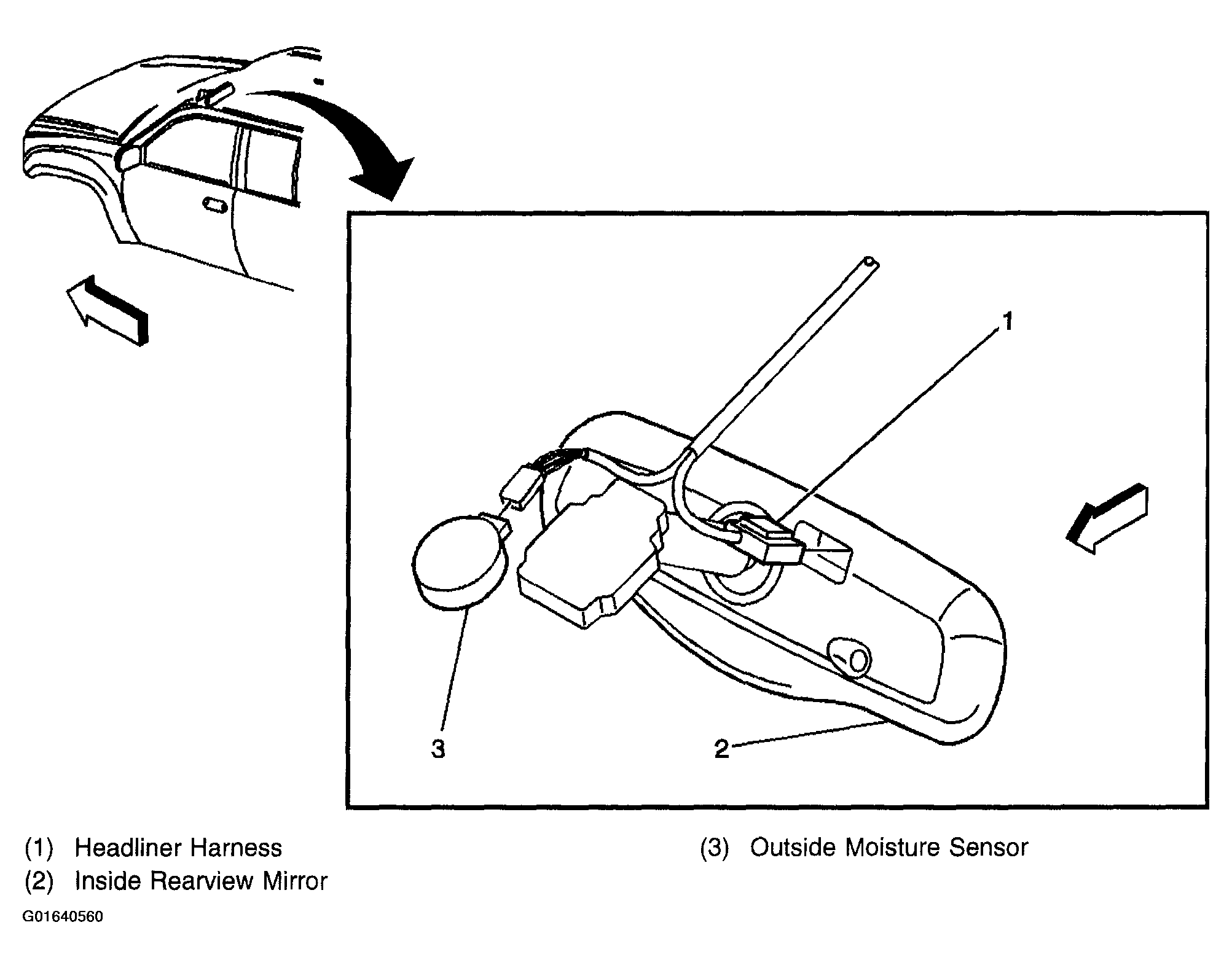 1

3

2

(1) Headliner Harness
(2) Inside Rearview Mirror

(3) Outside Moisture Sensor

G01640560