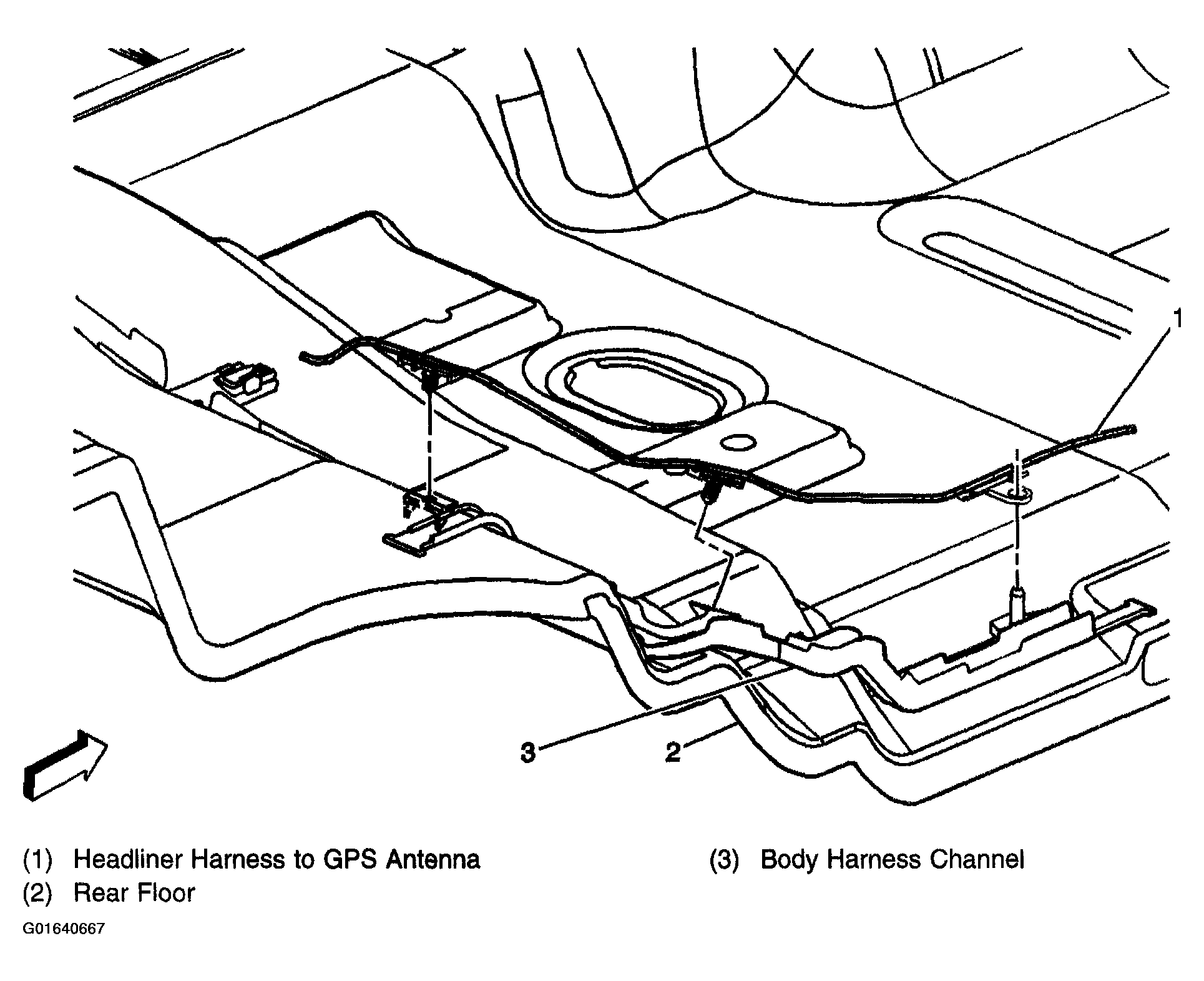 1

3

2

(1) Headliner Harness to GPS Antenna
(2) Rear Floor

(3) Body Harness Channel

G01640667