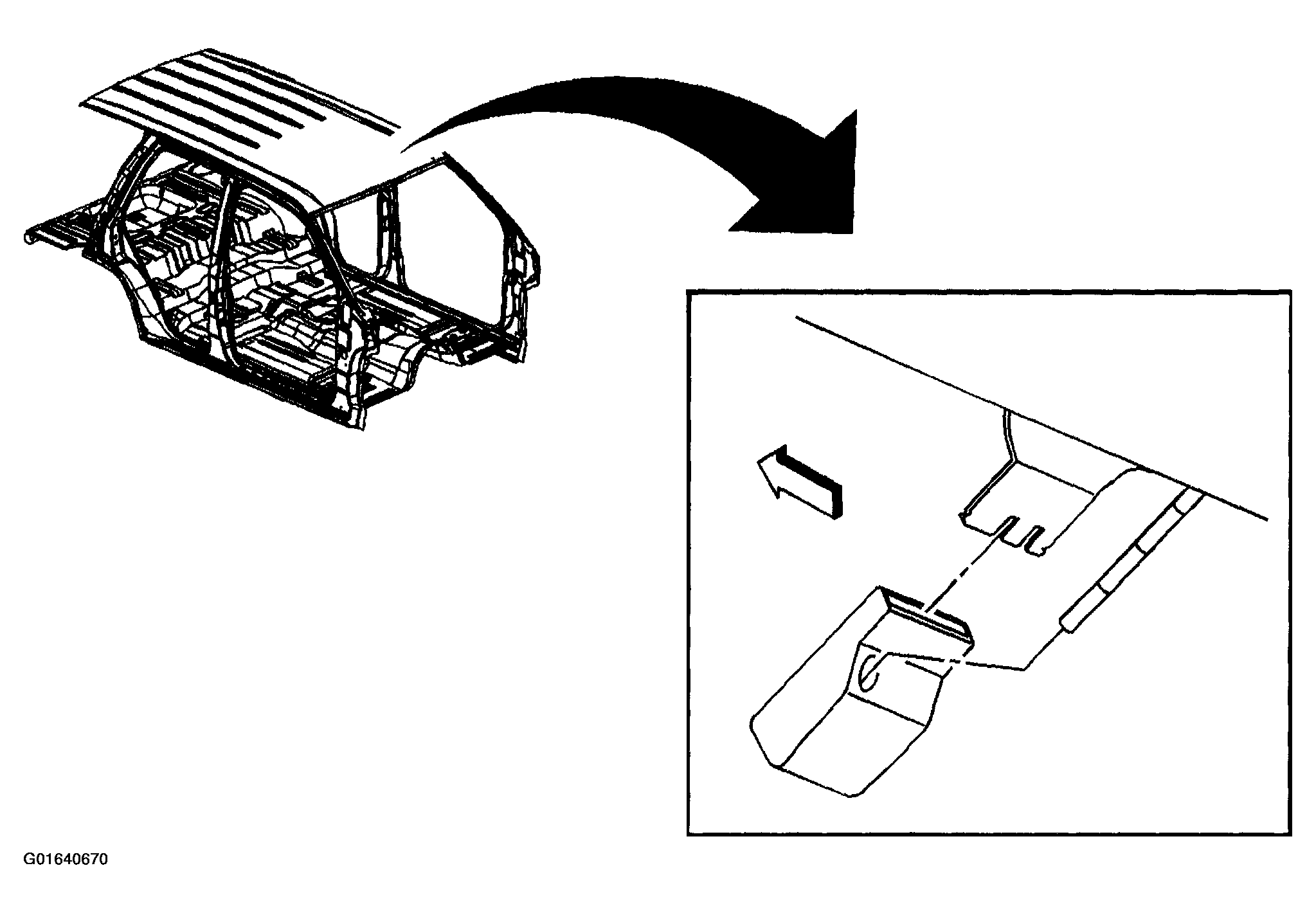 G01640670