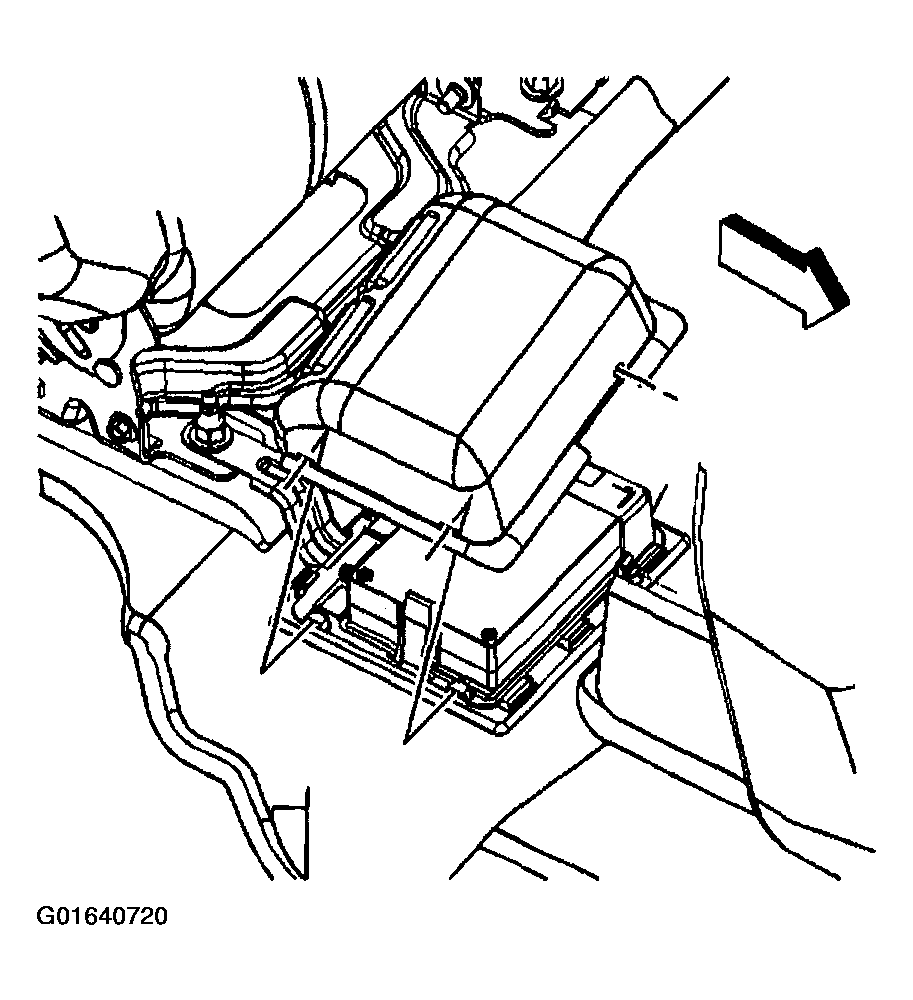 G01640720