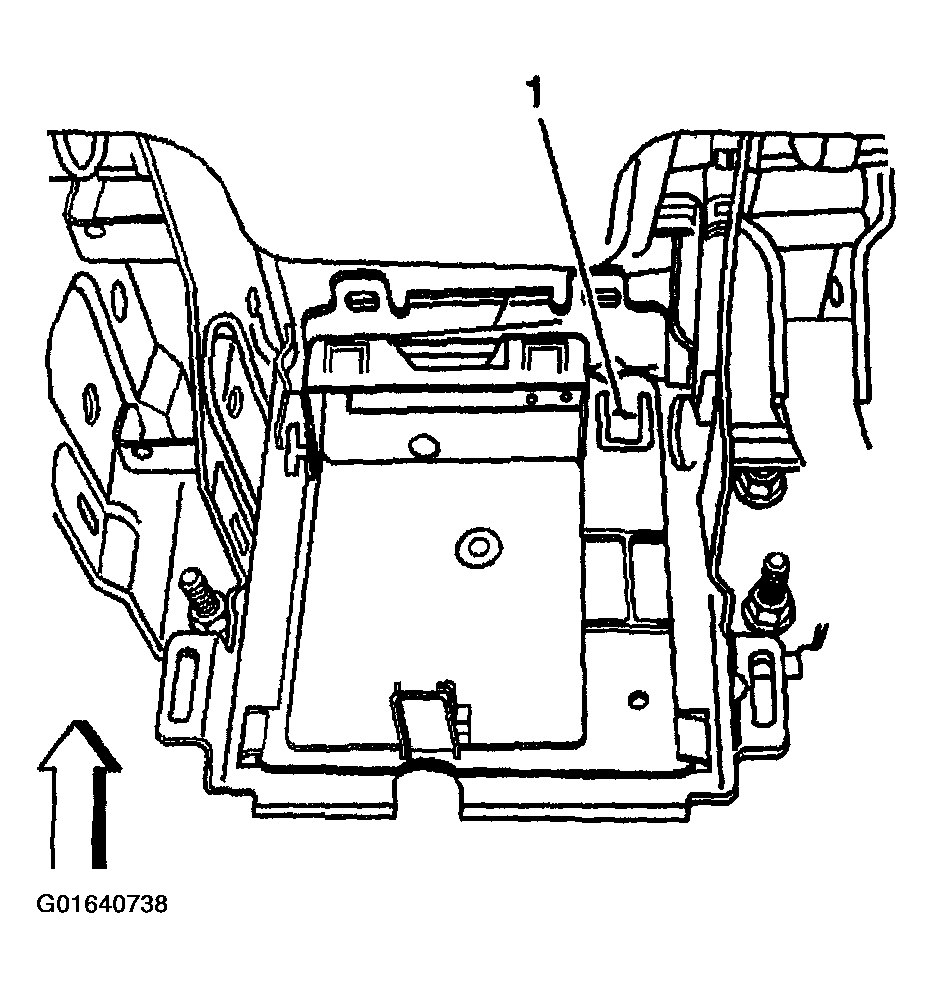 1

G01640738