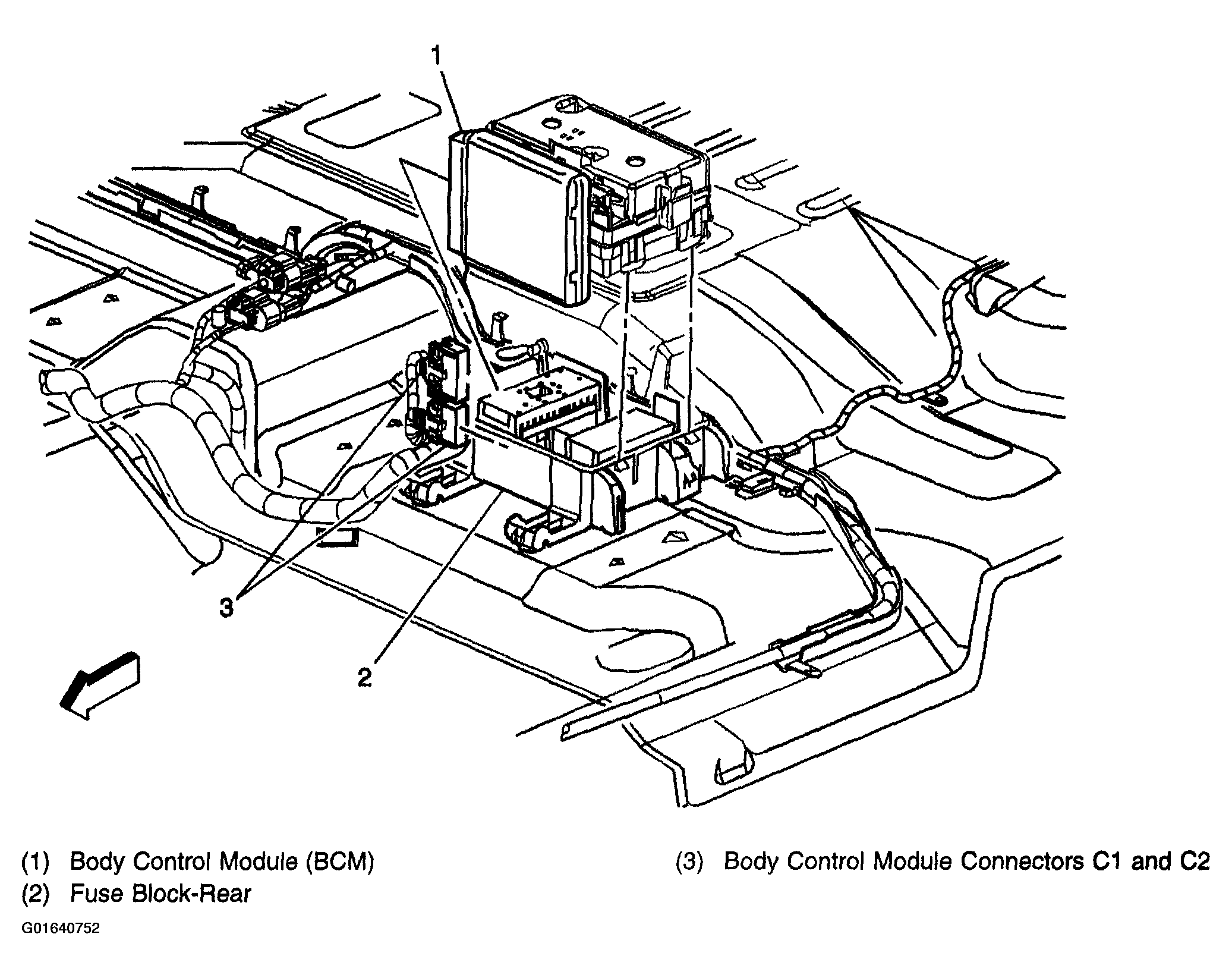 1

3

2

(1) Body Control Module (BCM)
(2) Fuse Block-Rear

(3) Body Control Module Connectors C1 and C2

G01640752