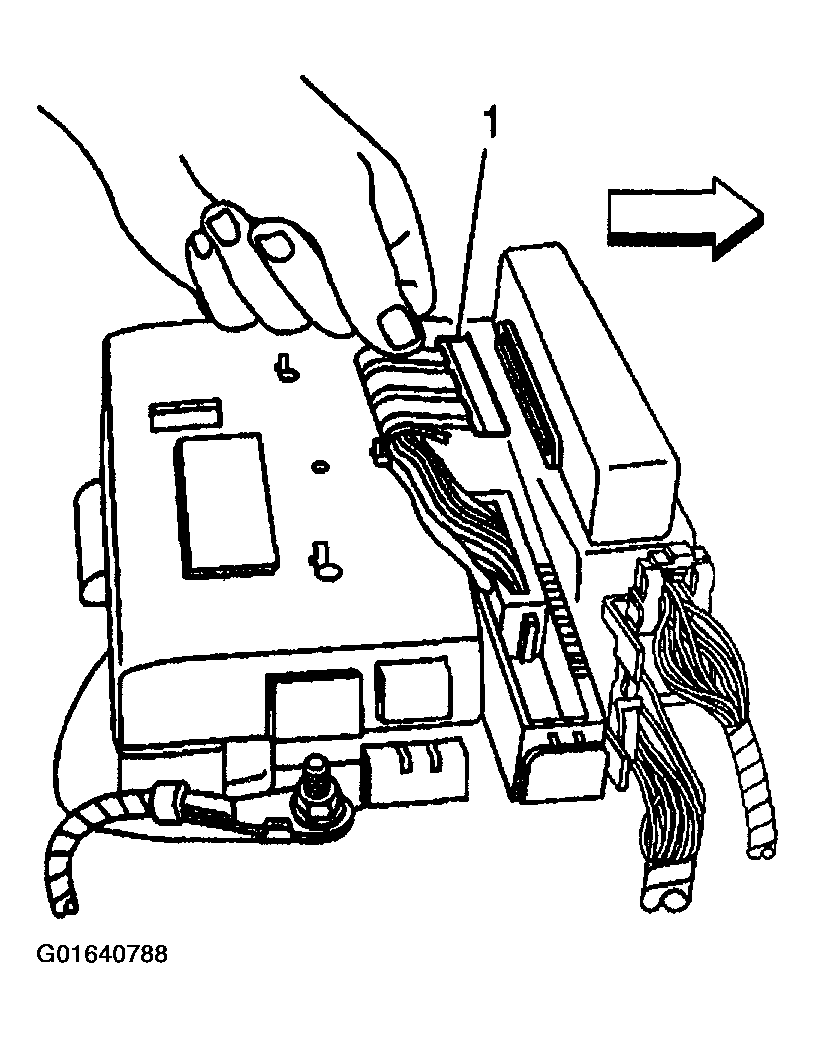 1

G01640788