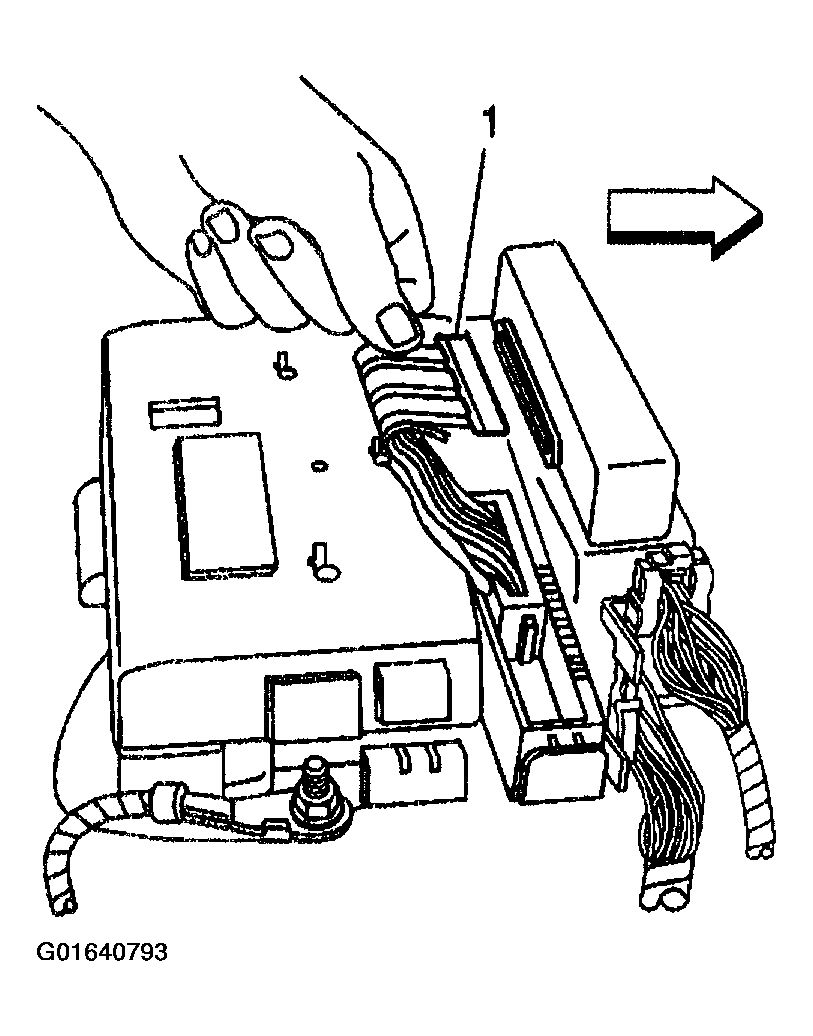 1

G01640793