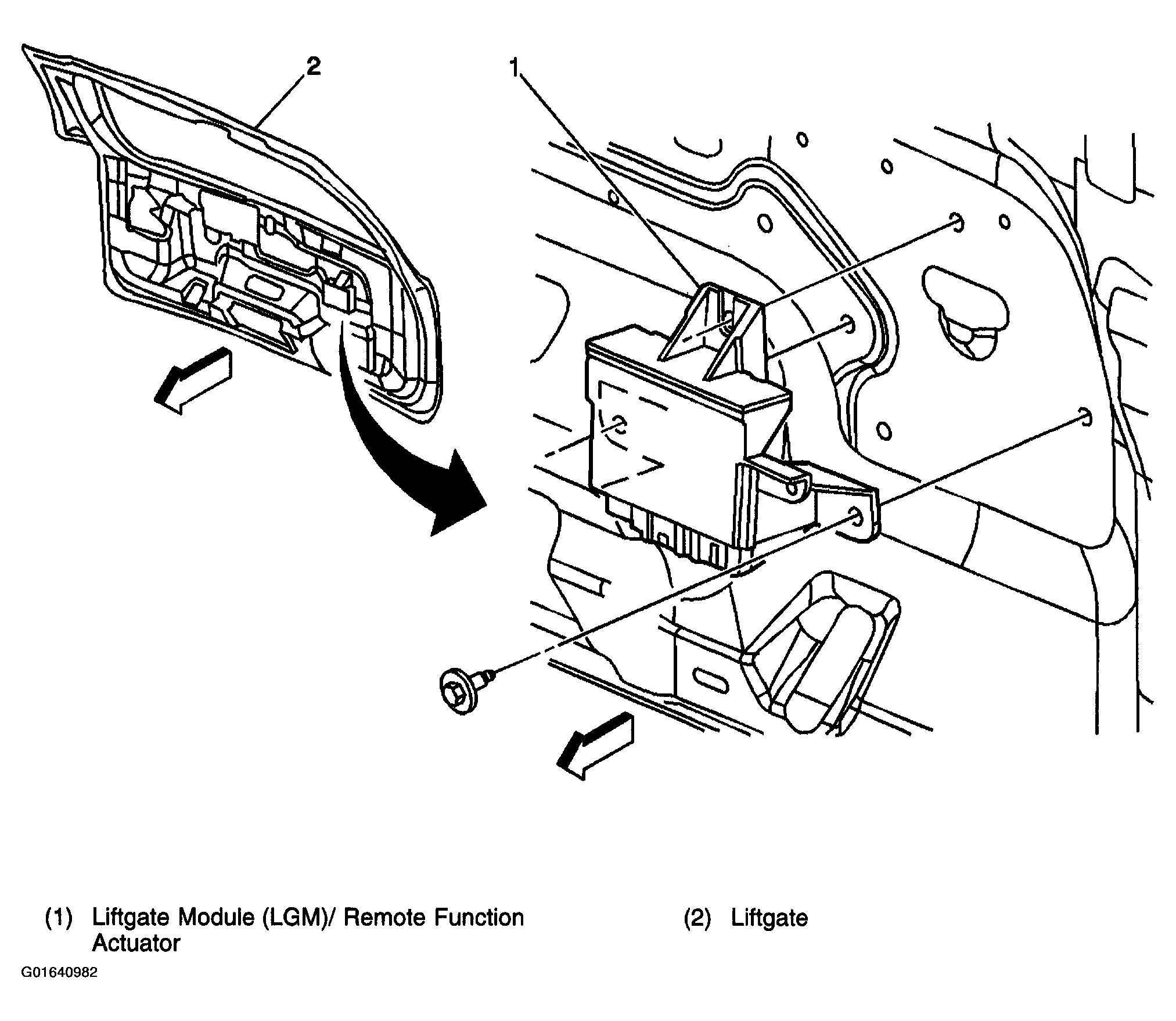 2

1

(1) Liftgate Module (LGM)/ Remote Function Actuator

(2) Liftgate

G01640982