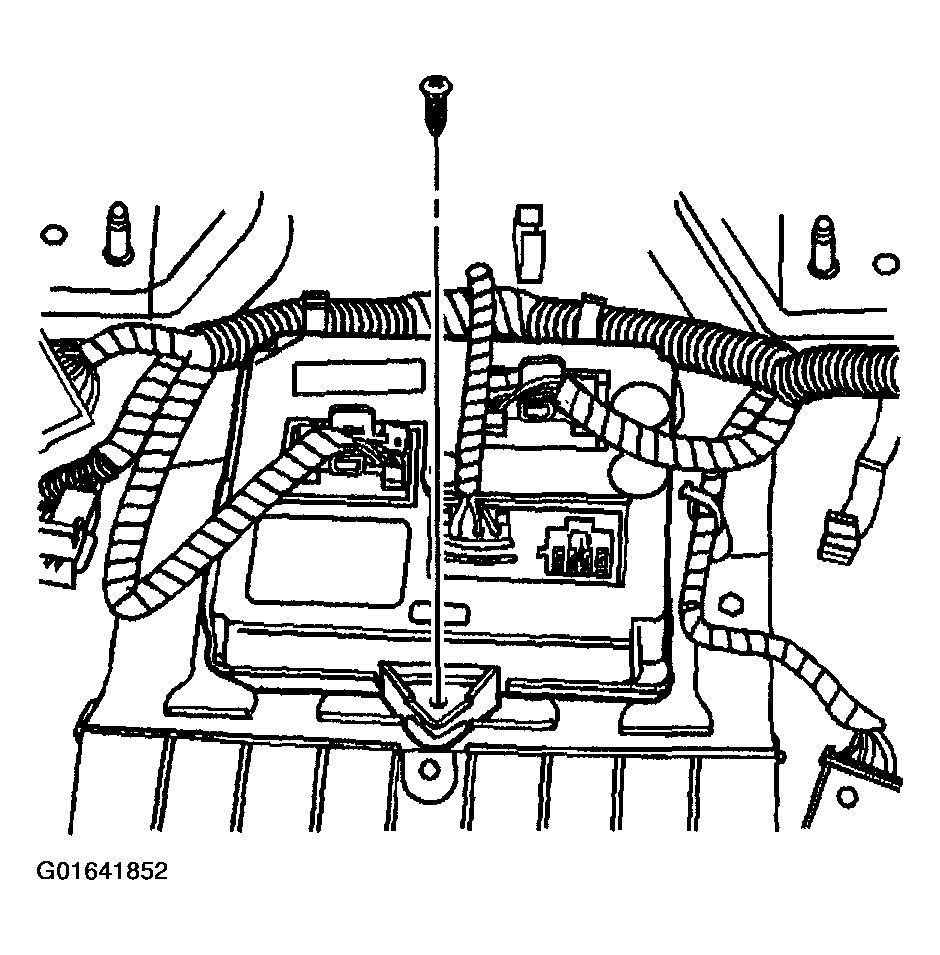 G01641852